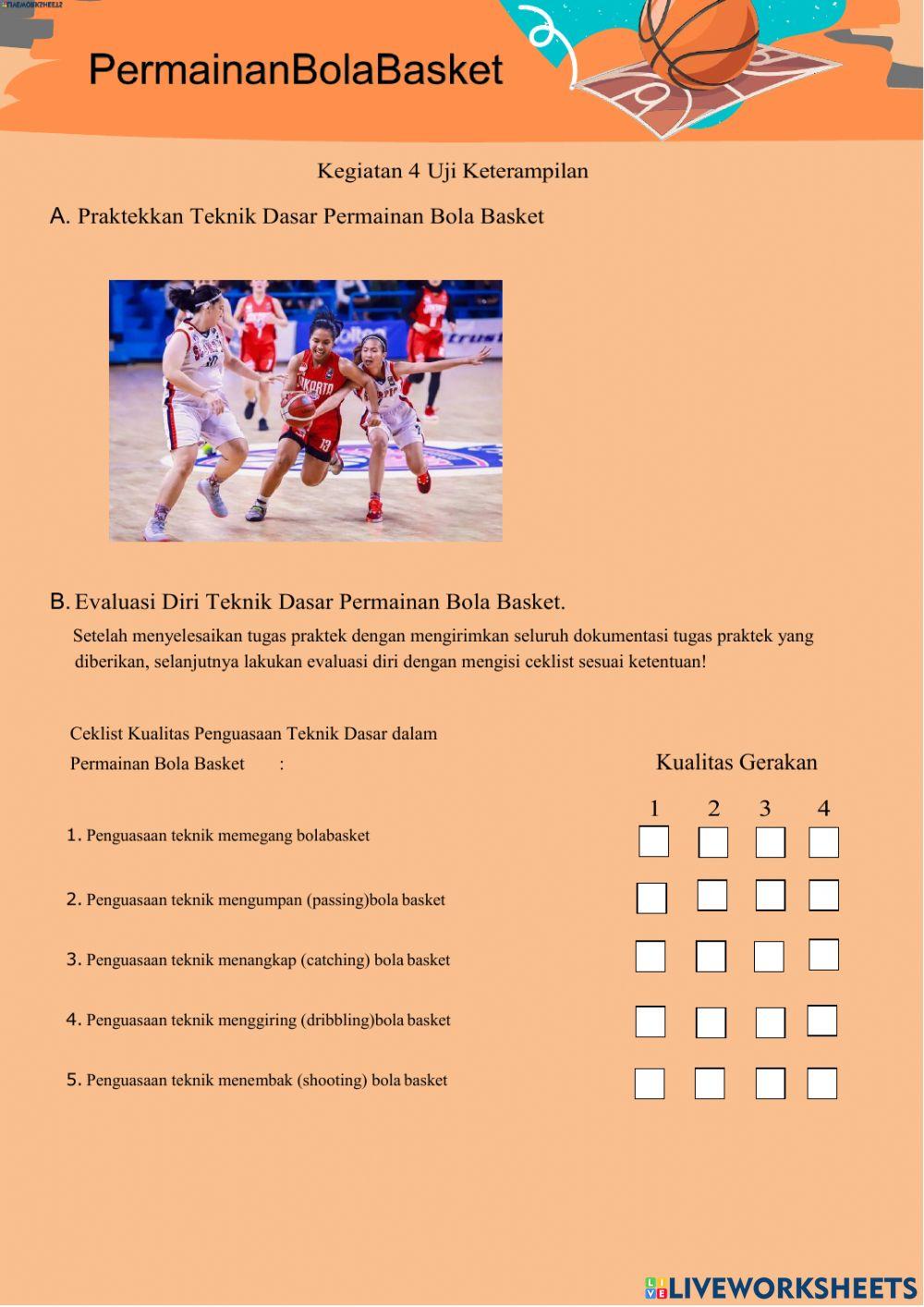 PermainanBolaBasket

Kegiatan 4 Uji Keterampilan

A. Praktekkan Teknik Dasar Permainan Bola Basket

B. Evaluasi Diri Teknik Dasar Permainan Bola Basket.

Setelah menyelesaikan tugas praktek dengan mengirimkan seluruh dokumentasi tugas praktek yang diberikan, selanjutnya lakukan evaluasi diri dengan mengisi ceklist sesuai ketentuan!

Ceklist Kualitas Penguasaan Teknik Dasar dalam Permainan Bola Basket :

Kualitas Gerakan

1 2 3 4

1. Penguasaan teknik memegang bolabasket

2. Penguasaan teknik mengumpan (passing)bola basket

3. Penguasaan teknik menangkap (catching) bola basket

4. Penguasaan teknik menggiring (dribbling)bola basket

5. Penguasaan teknik menembak (shooting) bola basket

LIVEWORKSHEETS