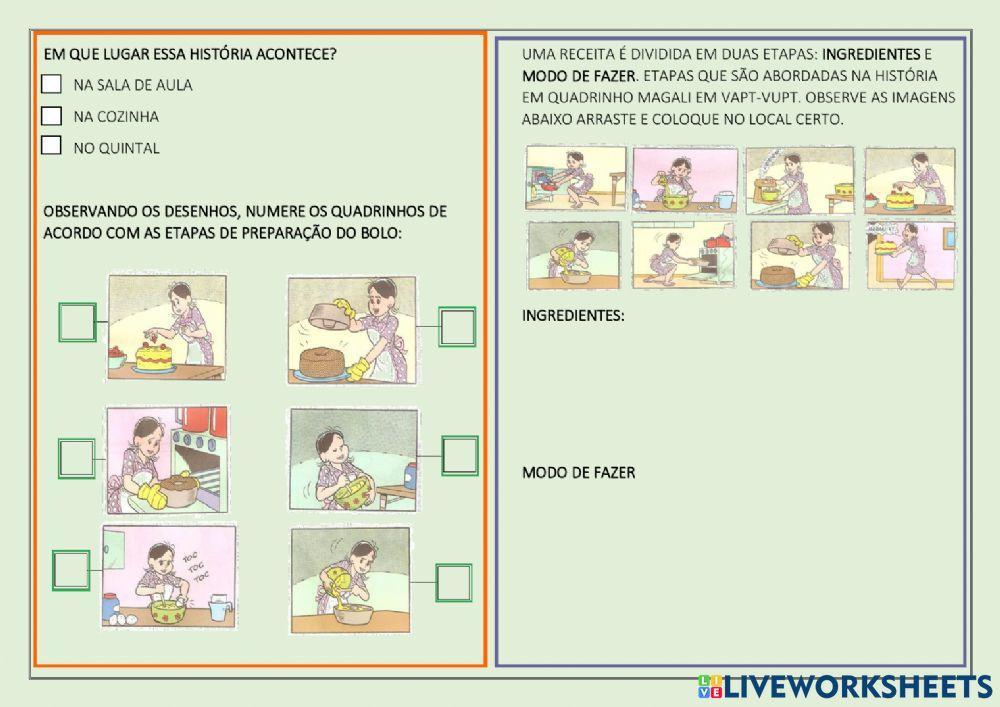 EM QUE LUGAR ESSA HISTÓRIA ACONTECE?

NA SALA DE AULA

NA COZINHA

NO QUINTAL

OBSERVANDO OS DESENHOS, NUMERE OS QUADRINHOS DE ACORDO COM AS ETAPAS DE PREPARAÇÃO DO BOLO:

TOC TOC TOC

UMA RECEITA É DIVIDIDA EM DUAS ETAPAS: INGREDIENTES E MODO DE FAZER. ETAPAS QUE SÃO ABORDADAS NA HISTÓRIA EM QUADRINHO MAGALI EM VAPT-VUPT. OBSERVE AS IMAGENS ABAIXO ARRASTE E COLOQUE NO LOCAL CERTO.

INGREDIENTES:

MODO DE FAZER

LIVEWORKSHEETS