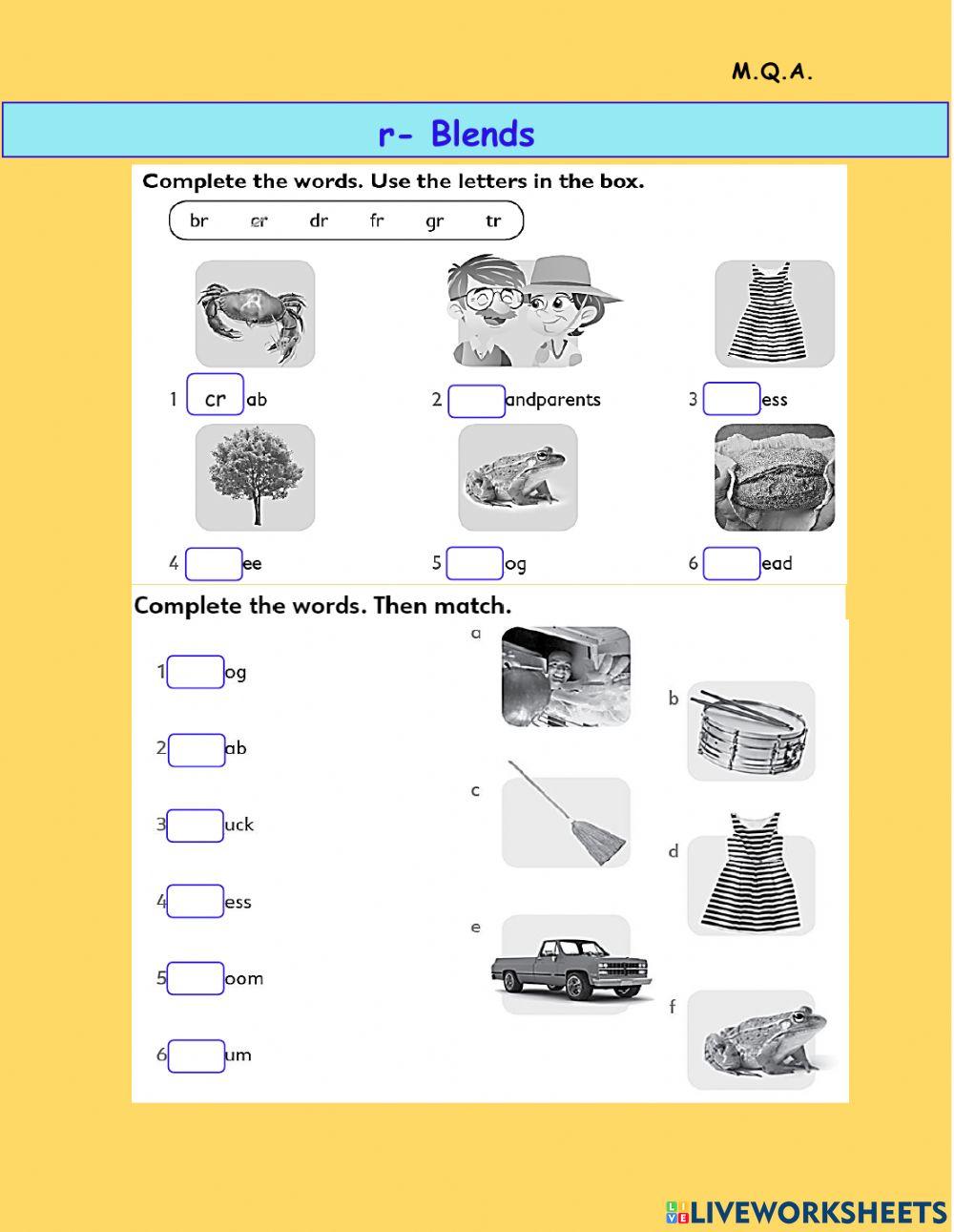 M.Q.A.

r- Blends

Complete the words. Use the letters in the box.

br cr dr fr gr tr

1 cr ab

2 andparents

3 ess

4 ee

5 og

6 ead

Complete the words. Then match.

1 og

2 ab

3 uck

4 ess

5 oom

6 um

a

b

c

d

e

f

LIVEWORKSHEETS