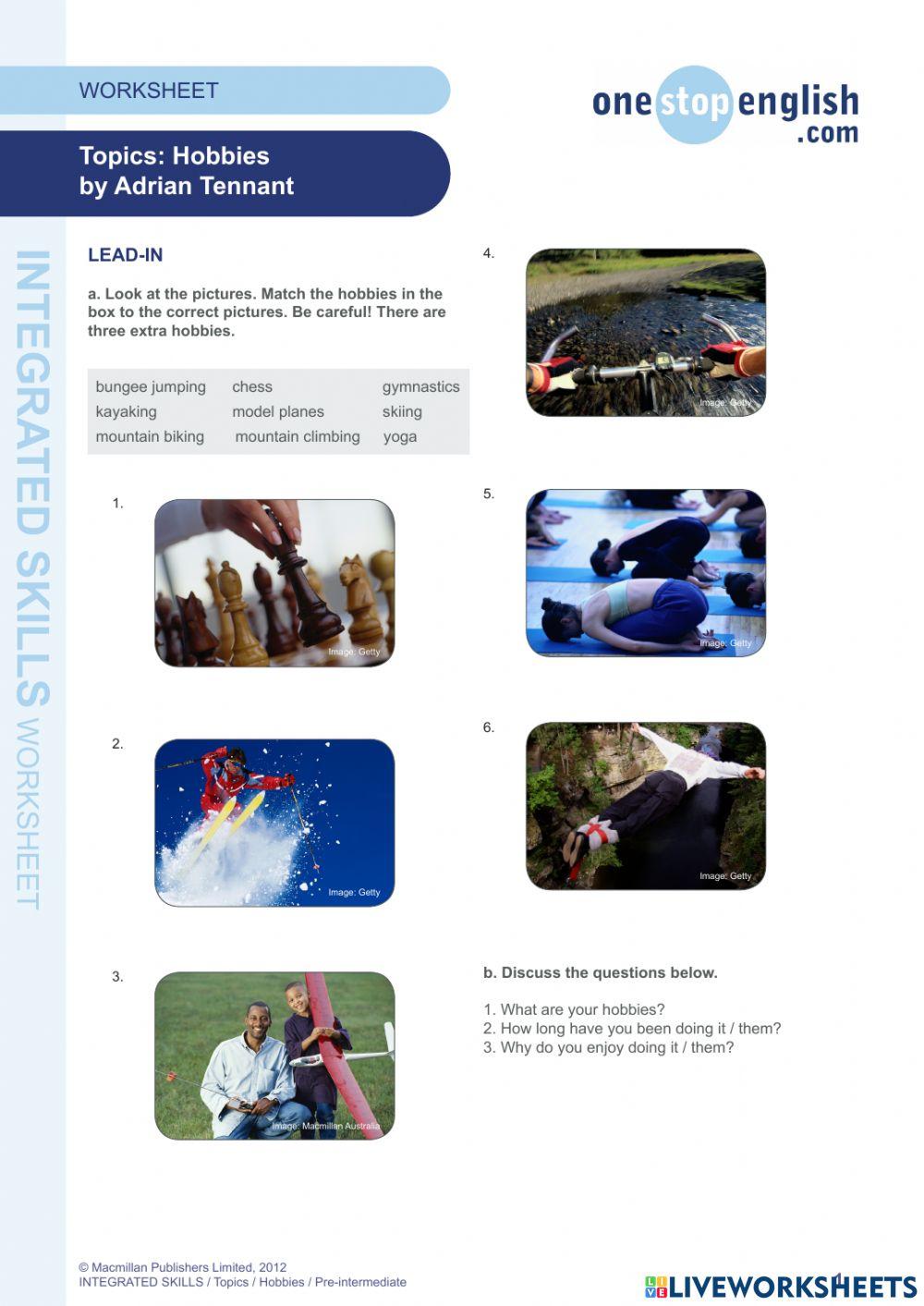 WORKSHEET

onestopenglish.com

Topics: Hobbies
by Adrian Tennant

INTEGRATED SKILLS WORKSHEET

LEAD-IN

a. Look at the pictures. Match the hobbies in the box to the correct pictures. Be careful! There are three extra hobbies.

| bungee jumping | chess | gymnastics |
|---|---|---|
| kayaking | model planes | skiing |
| mountain biking | mountain climbing | yoga |

1.

Image: Getty

2.

Image: Getty

3.

Image: Macmillan Australia

4.

Image: Getty

5.

Image: Getty

6.

Image: Getty

b. Discuss the questions below.

1. What are your hobbies?
2. How long have you been doing it / them?
3. Why do you enjoy doing it / them?

© Macmillan Publishers Limited, 2012
INTEGRATED SKILLS / Topics / Hobbies / Pre-intermediate

LIVEWORKSHEETS