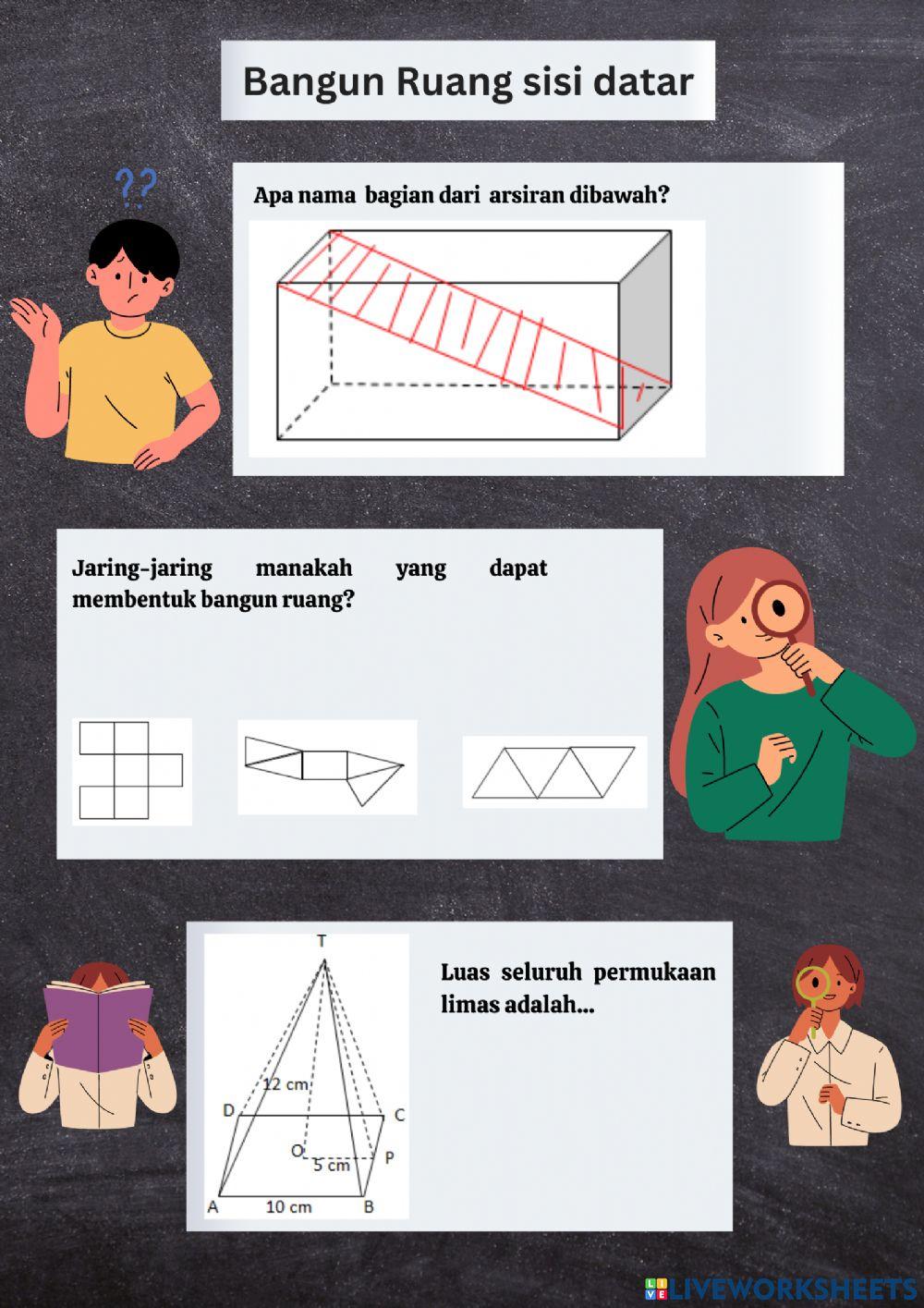 Bangun Ruang sisi datar

??

Apa nama bagian dari arsiran dibawah?

Jaring-jaring manakah yang dapat membentuk bangun ruang?

T

12 cm

D

C

O

5 cm

P

A

10 cm

B

Luas seluruh permukaan limas adalah...

LIVEWORKSHEETS