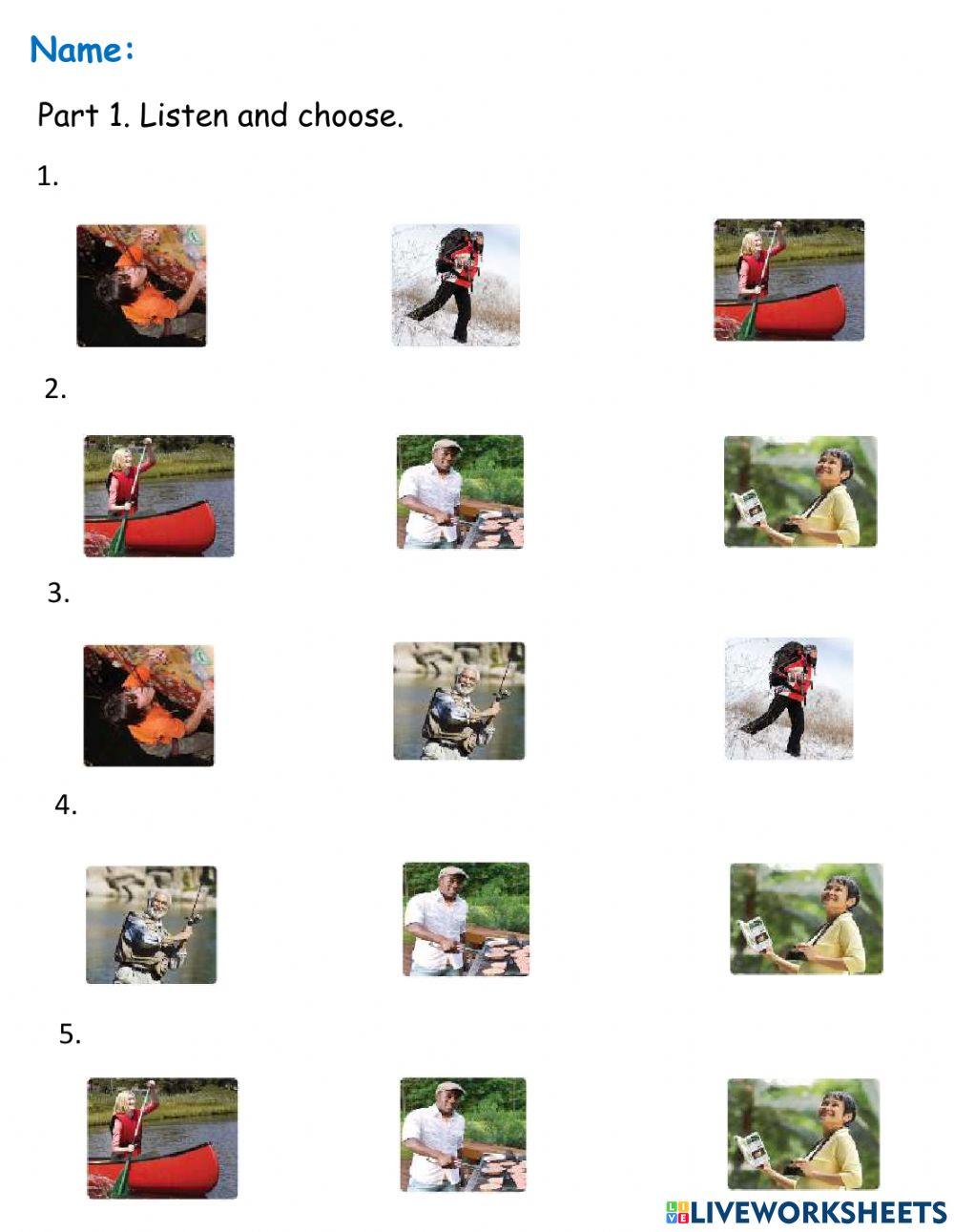 Name:

Part 1. Listen and choose.

1.

2.

3.

4.

5.

LIVEWORKSHEETS