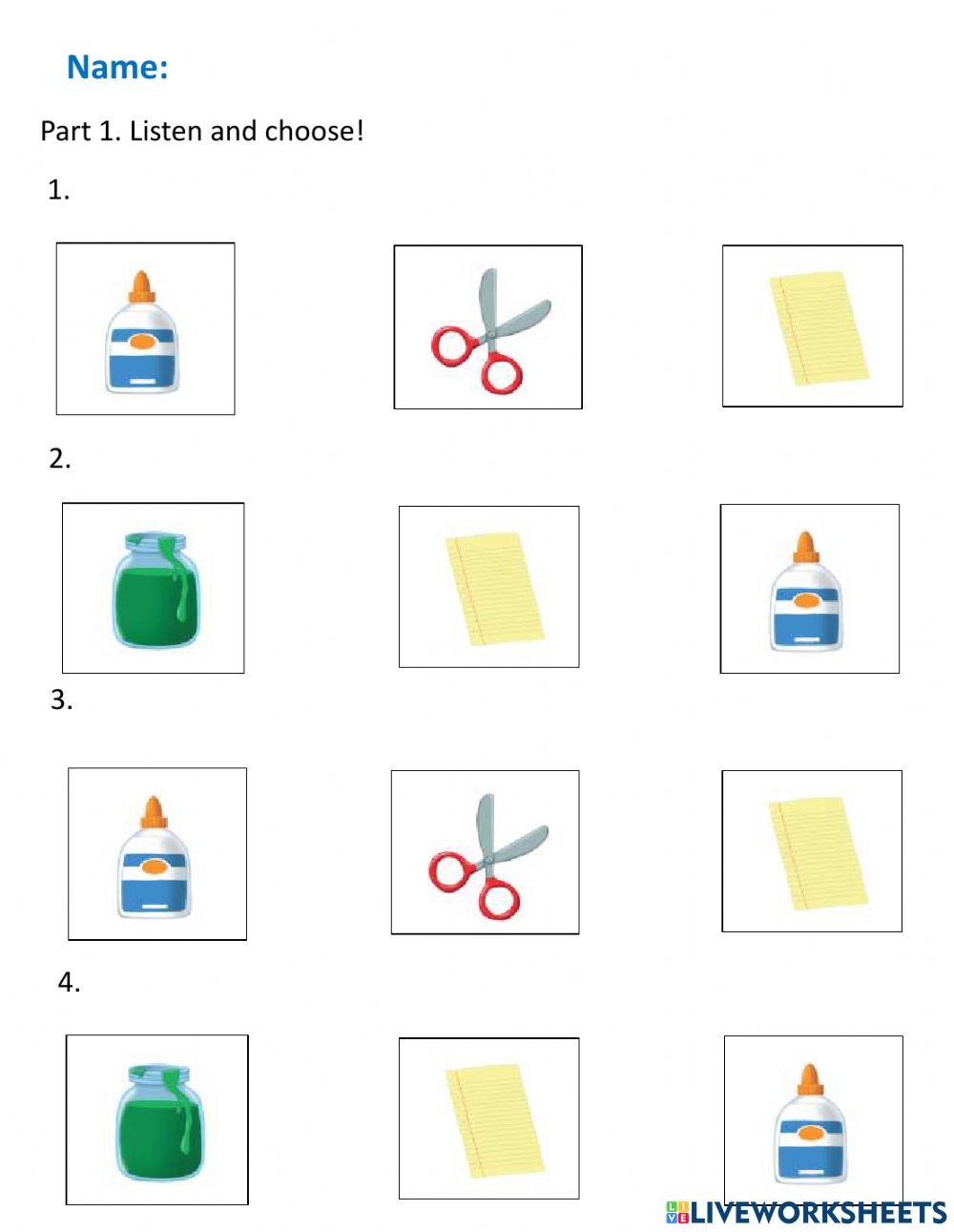 Name:

Part 1. Listen and choose!

1.

2.

3.

4.

LIVEWORKSHEETS