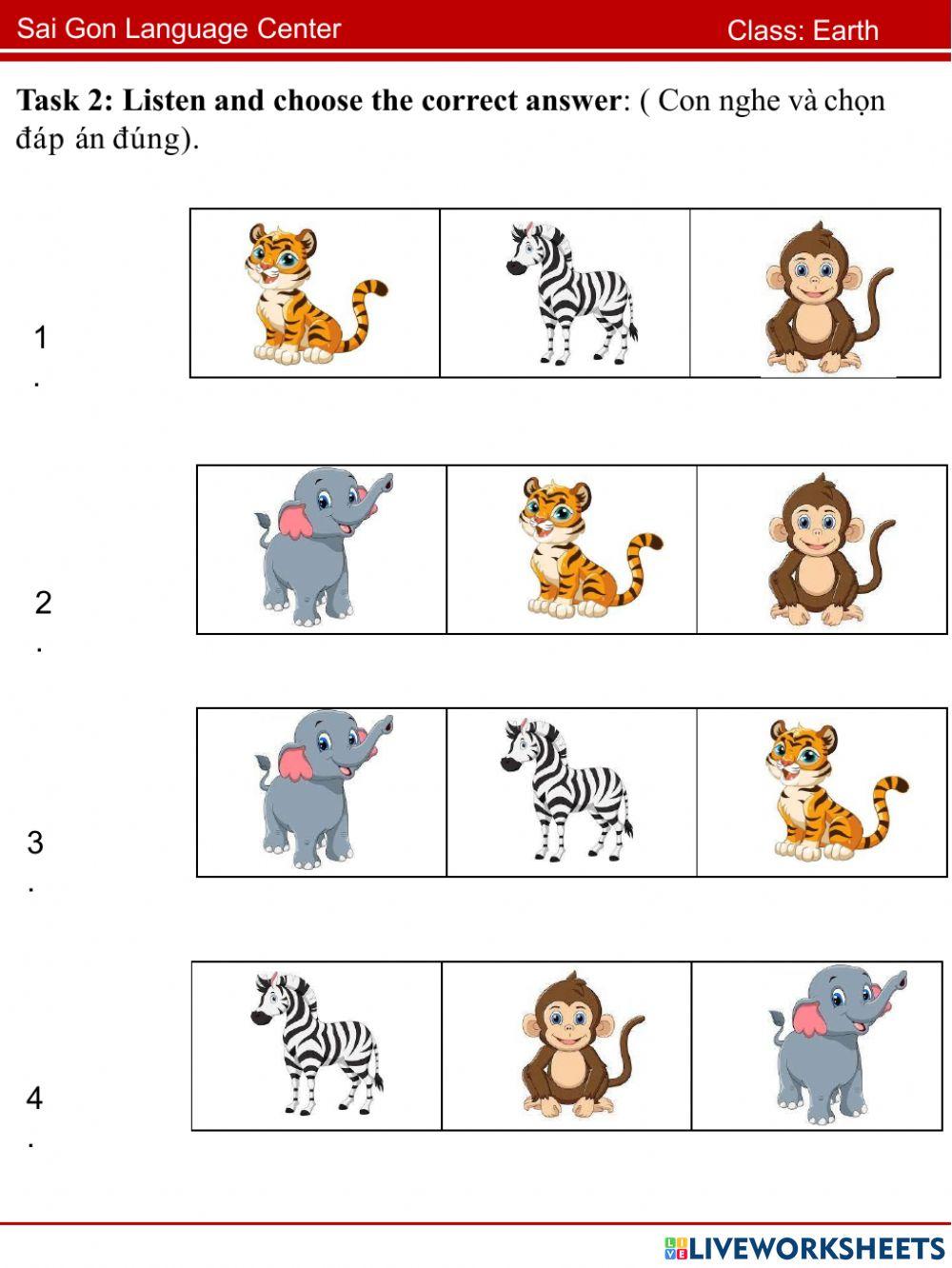 Sai Gon Language Center Class: Earth

Task 2: Listen and choose the correct answer: ( Con nghe và chọn đáp án đúng).

1.

2.

3.

4.

LIVEWORKSHEETS