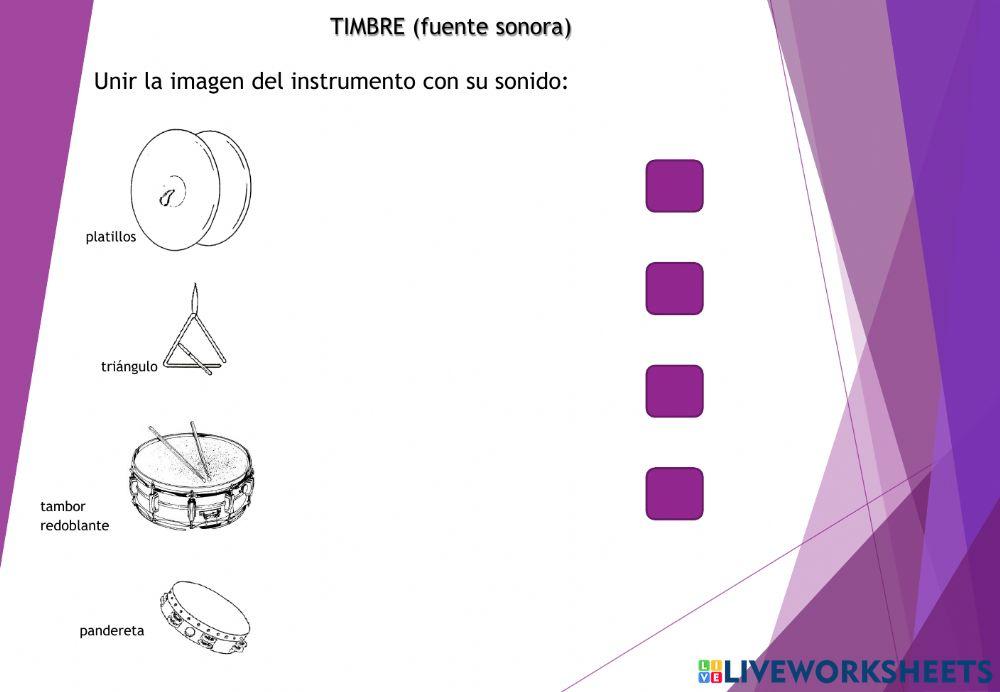 TIMBRE (fuente sonora)

Unir la imagen del instrumento con su sonido:

platillos

triángulo

tambor redoblante

pandereta

LIVEWORKSHEETS