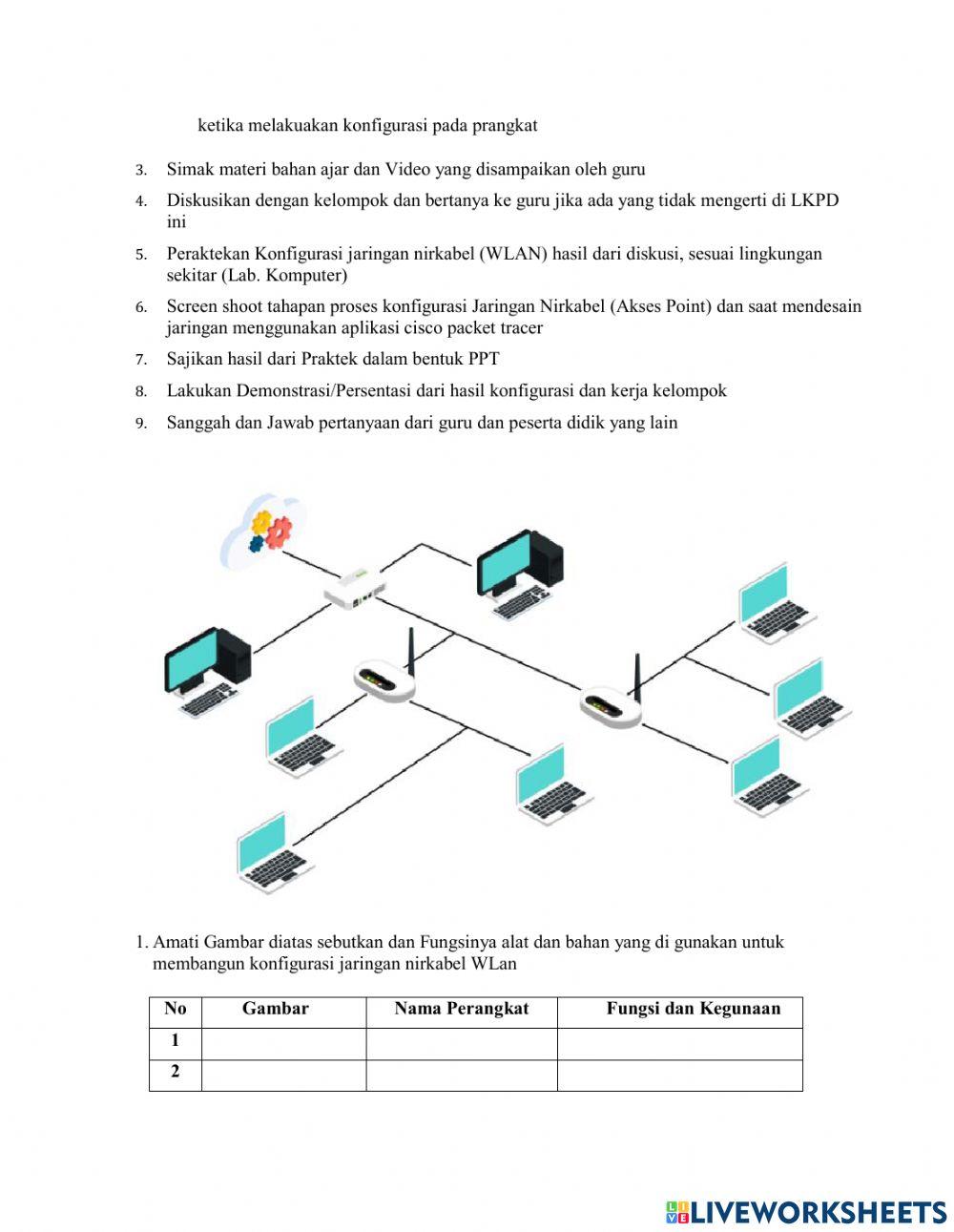 ketika melakuakan konfigurasi pada prangkat

3. Simak materi bahan ajar dan Video yang disampaikan oleh guru

4. Diskusikan dengan kelompok dan bertanya ke guru jika ada yang tidak mengerti di LKPD ini

5. Peraktekan Konfigurasi jaringan nirkabel (WLAN) hasil dari diskusi, sesuai lingkungan sekitar (Lab. Komputer)

6. Screen shoot tahapan proses konfigurasi Jaringan Nirkabel (Akses Point) dan saat mendesain jaringan menggunakan aplikasi cisco packet tracer

7. Sajikan hasil dari Praktek dalam bentuk PPT

8. Lakukan Demonstrasi/Persentasi dari hasil konfigurasi dan kerja kelompok

9. Sanggah dan Jawab pertanyaan dari guru dan peserta didik yang lain

1. Amati Gambar diatas sebutkan dan Fungsinya alat dan bahan yang di gunakan untuk membangun konfigurasi jaringan nirkabel WLan

| No | Gambar | Nama Perangkat | Fungsi dan Kegunaan |
|---|---|---|---|
| 1 | | | |
| 2 | | | |

LIVEWORKSHEETS