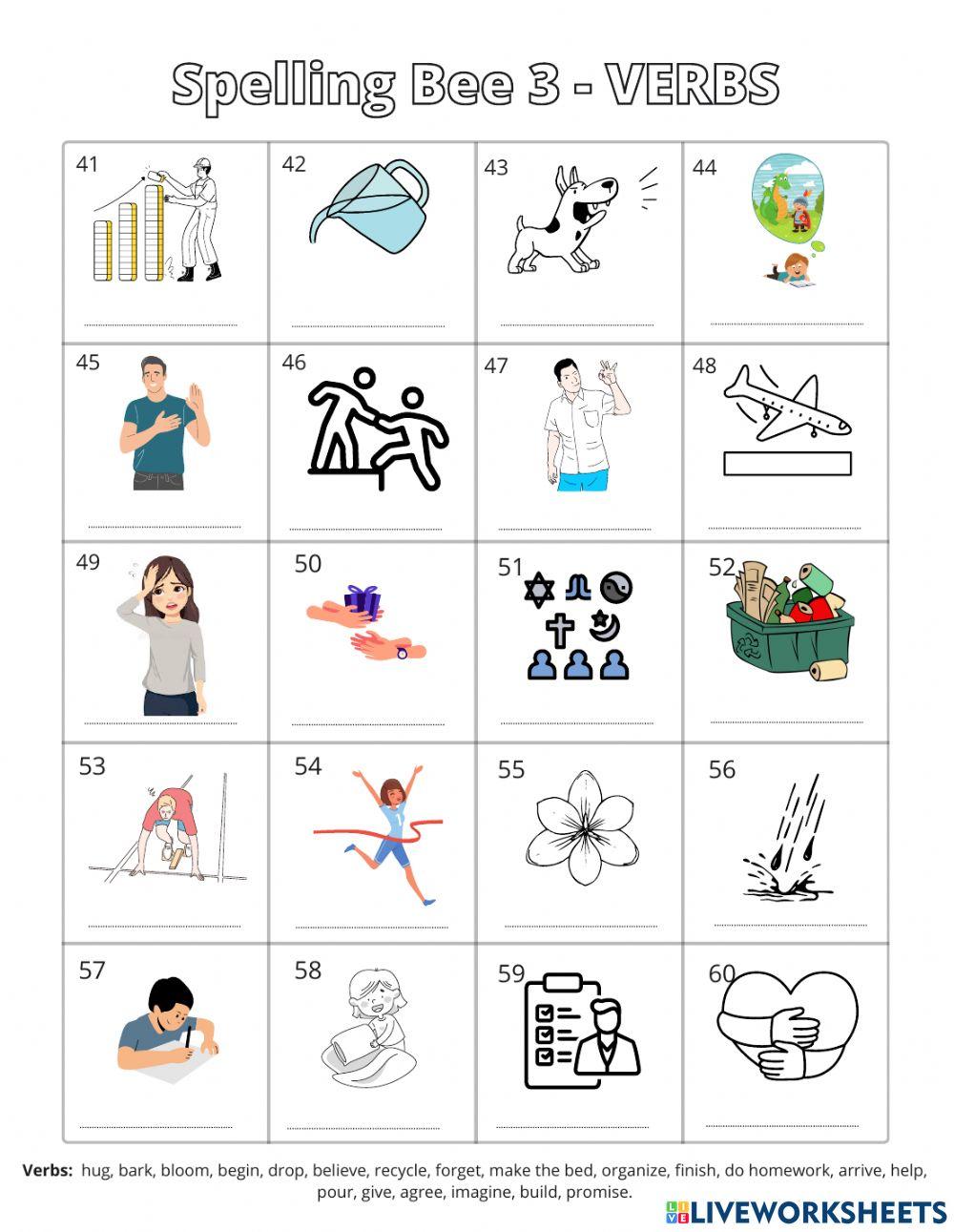 Spelling Bee 3 - VERBS

| 41 | 42 | 43 | 44 |
|---|---|---|---|
| 45 | 46 | 47 | 48 |
| 49 | 50 | 51 | 52 |
| 53 | 54 | 55 | 56 |
| 57 | 58 | 59 | 60 |

Verbs: hug, bark, bloom, begin, drop, believe, recycle, forget, make the bed, organize, finish, do homework, arrive, help, pour, give, agree, imagine, build, promise.

LIVEWORKSHEETS