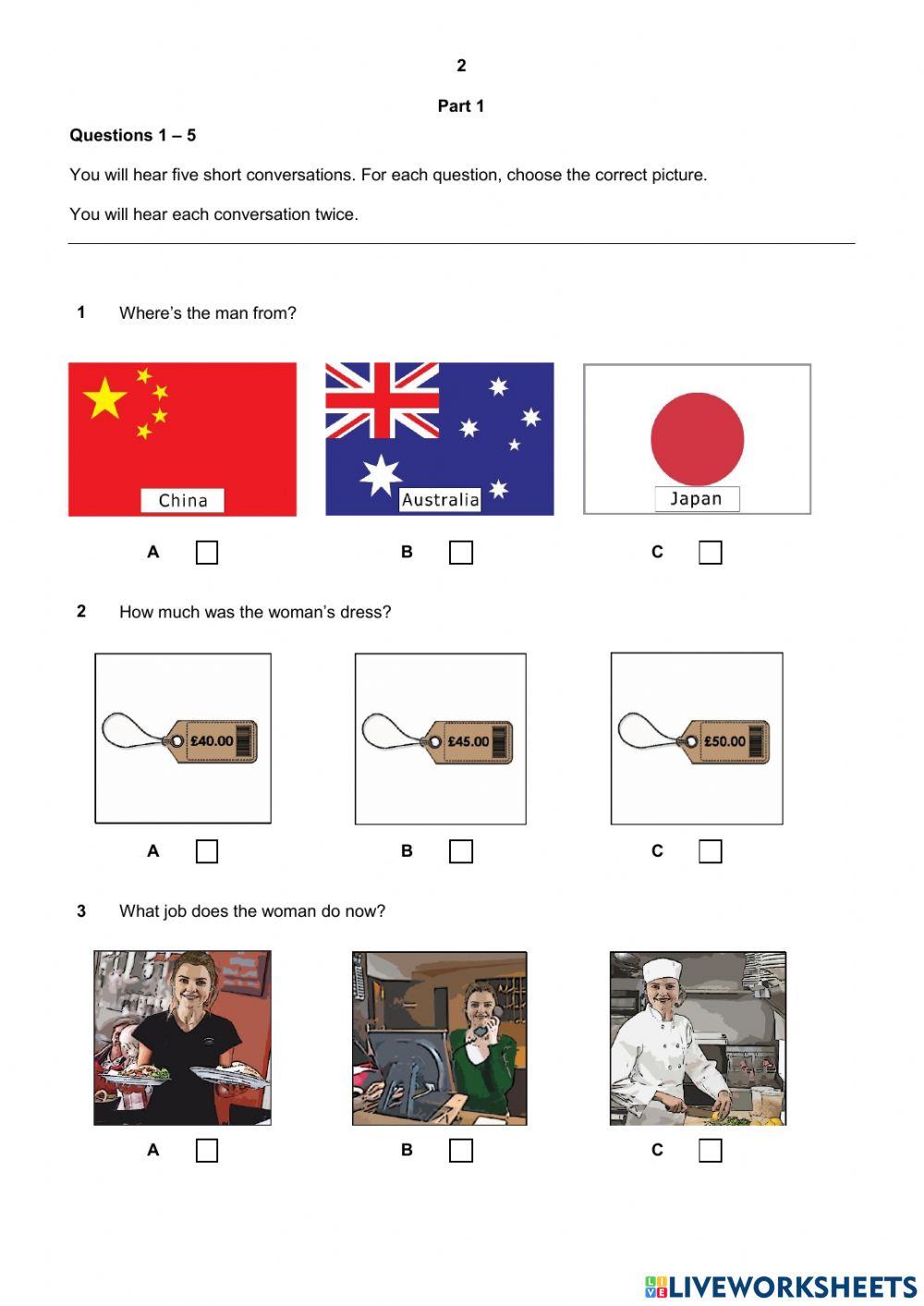 2

Part 1

Questions 1 – 5

You will hear five short conversations. For each question, choose the correct picture.

You will hear each conversation twice.

1 Where's the man from?

China

Australia

Japan

A

B

C

2 How much was the woman's dress?

£40.00

£45.00

£50.00

A

B

C

3 What job does the woman do now?

A

B

C

LIVEWORKSHEETS