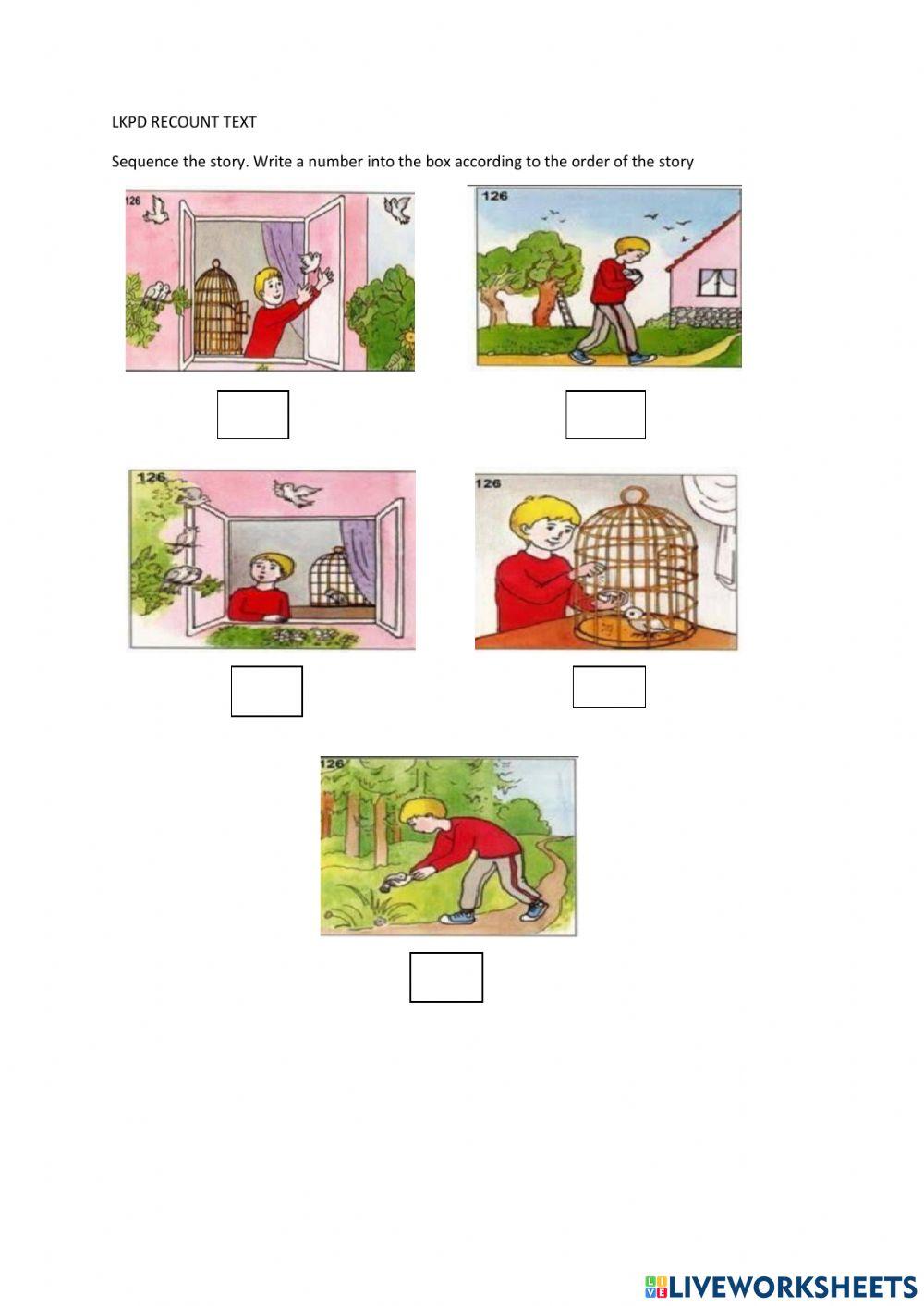 LKPD RECOUNT TEXT

Sequence the story. Write a number into the box according to the order of the story

126

126

126

126

126

LIVEWORKSHEETS