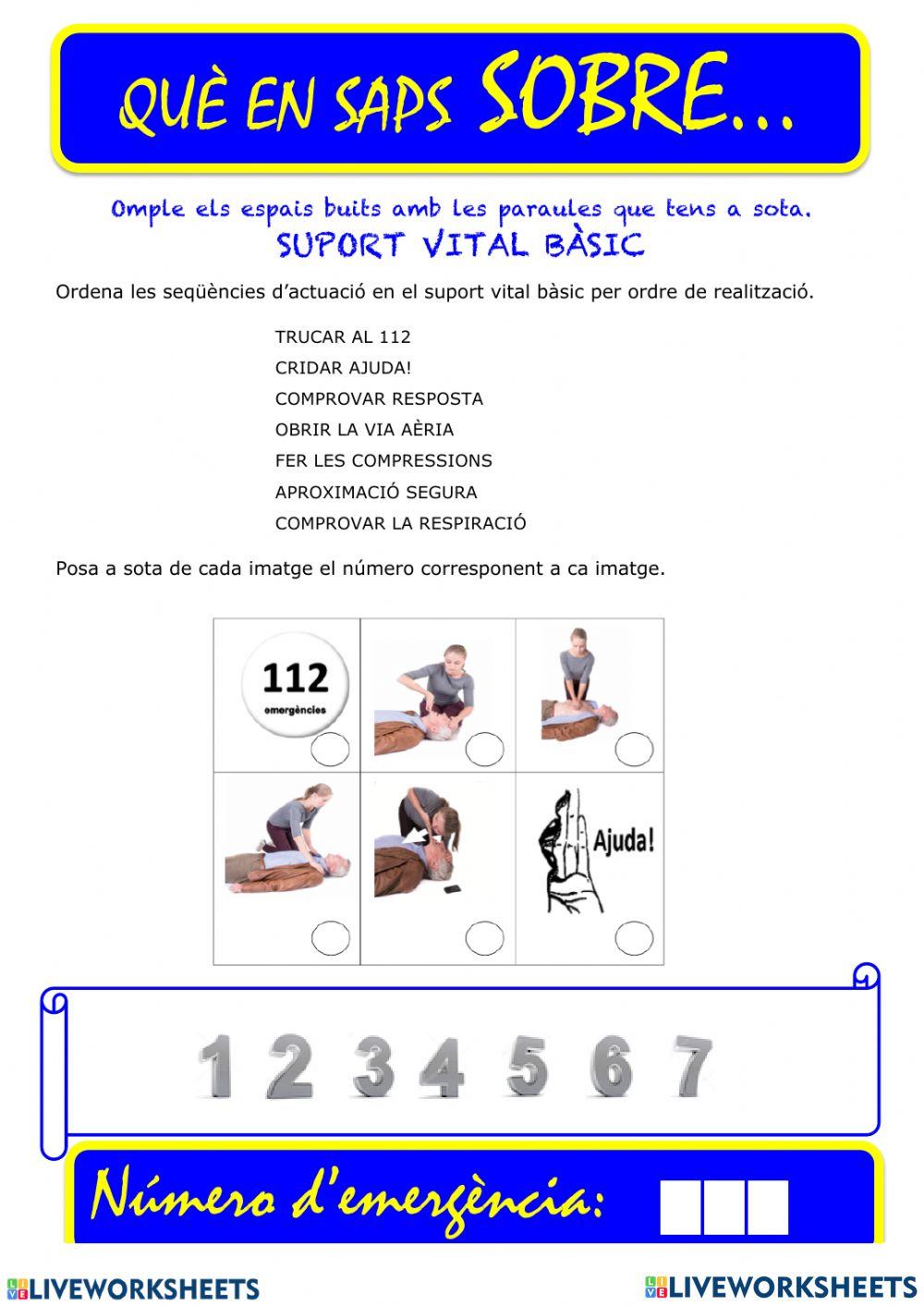 QUÈ EN SAPS SOBRE...

Omple els espais buits amb les paraules que tens a sota.
SUPORT VITAL BÀSIC

Ordena les seqüències d'actuació en el suport vital bàsic per ordre de realització.

TRUCAR AL 112
CRIDAR AJUDA!
COMPROVAR RESPOSTA
OBRIR LA VIA AÈRIA
FER LES COMPRESSIONS
APROXIMACIÓ SEGURA
COMPROVAR LA RESPIRACIÓ

Posa a sota de cada imatge el número corresponent a ca imatge.

112
emergències

Ajuda!

1 2 3 4 5 6 7

Número d'emergència:

LIVEWORKSHEETS LIVEWORKSHEETS