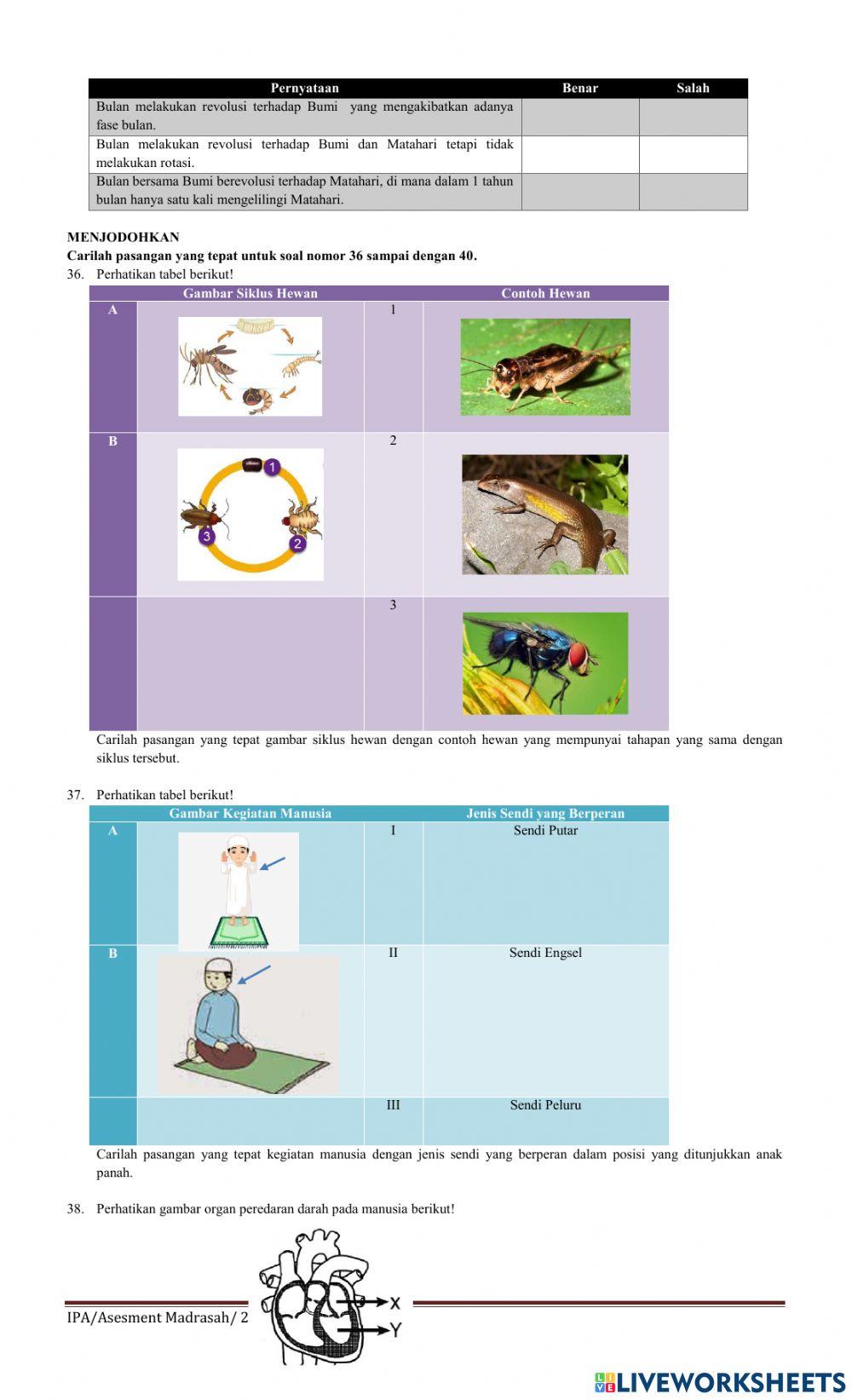 | Pernyataan | Benar | Salah |
|---|---|---|
| Bulan melakukan revolusi terhadap Bumi yang mengakibatkan adanya fase bulan. | | |
| Bulan melakukan revolusi terhadap Bumi dan Matahari tetapi tidak melakukan rotasi. | | |
| Bulan bersama Bumi berevolusi terhadap Matahari, di mana dalam 1 tahun bulan hanya satu kali mengelilingi Matahari. | | |

MENJODOHKAN
Carilah pasangan yang tepat untuk soal nomor 36 sampai dengan 40.

36. Perhatikan tabel berikut!

| | Gambar Siklus Hewan | | Contoh Hewan |
|---|---|---|---|
| A | | 1 | |
| B | 1 2 3 | 2 | |
| | | 3 | |

Carilah pasangan yang tepat gambar siklus hewan dengan contoh hewan yang mempunyai tahapan yang sama dengan siklus tersebut.

37. Perhatikan tabel berikut!

| | Gambar Kegiatan Manusia | | Jenis Sendi yang Berperan |
|---|---|---|---|
| A | | I | Sendi Putar |
| B | | II | Sendi Engsel |
| | | III | Sendi Peluru |

Carilah pasangan yang tepat kegiatan manusia dengan jenis sendi yang berperan dalam posisi yang ditunjukkan anak panah.

38. Perhatikan gambar organ peredaran darah pada manusia berikut!

X
Y

IPA/Asesment Madrasah/ 2

LIVEWORKSHEETS