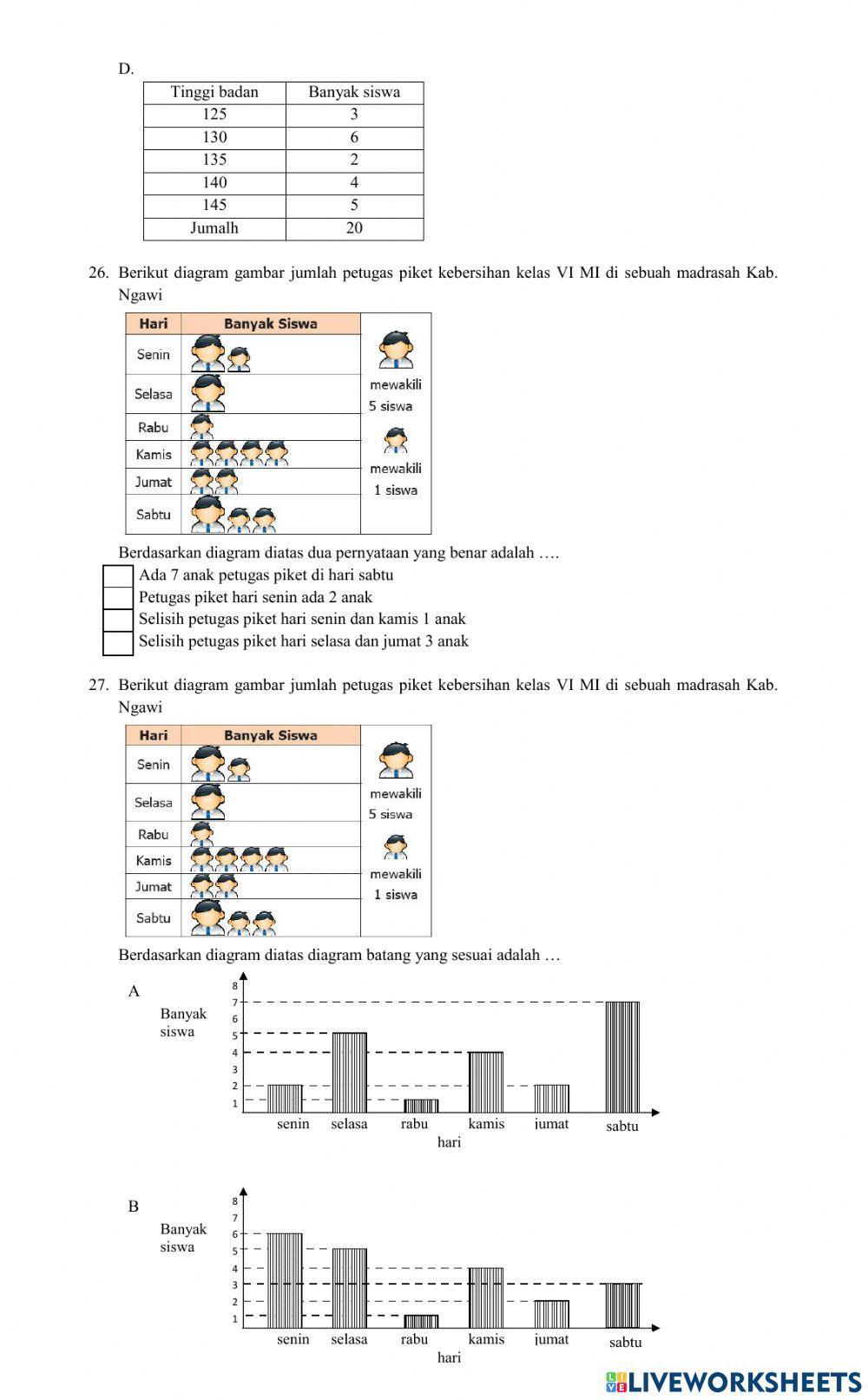 D.

| Tinggi badan | Banyak siswa |
|---|---|
| 125 | 3 |
| 130 | 6 |
| 135 | 2 |
| 140 | 4 |
| 145 | 5 |
| Jumalh | 20 |

26. Berikut diagram gambar jumlah petugas piket kebersihan kelas VI MI di sebuah madrasah Kab. Ngawi

| Hari | Banyak Siswa |
|---|---|
| Senin | |
| Selasa | |
| Rabu | |
| Kamis | |
| Jumat | |
| Sabtu | |

mewakili 5 siswa

mewakili 1 siswa

Berdasarkan diagram diatas dua pernyataan yang benar adalah ….

Ada 7 anak petugas piket di hari sabtu
Petugas piket hari senin ada 2 anak
Selisih petugas piket hari senin dan kamis 1 anak
Selisih petugas piket hari selasa dan jumat 3 anak

27. Berikut diagram gambar jumlah petugas piket kebersihan kelas VI MI di sebuah madrasah Kab. Ngawi

| Hari | Banyak Siswa |
|---|---|
| Senin | |
| Selasa | |
| Rabu | |
| Kamis | |
| Jumat | |
| Sabtu | |

mewakili 5 siswa

mewakili 1 siswa

Berdasarkan diagram diatas diagram batang yang sesuai adalah …

A

Banyak siswa

8 7 6 5 4 3 2 1

senin selasa rabu kamis jumat sabtu

hari

B

Banyak siswa

8 7 6 5 4 3 2 1

senin selasa rabu kamis jumat sabtu

hari

LIVEWORKSHEETS