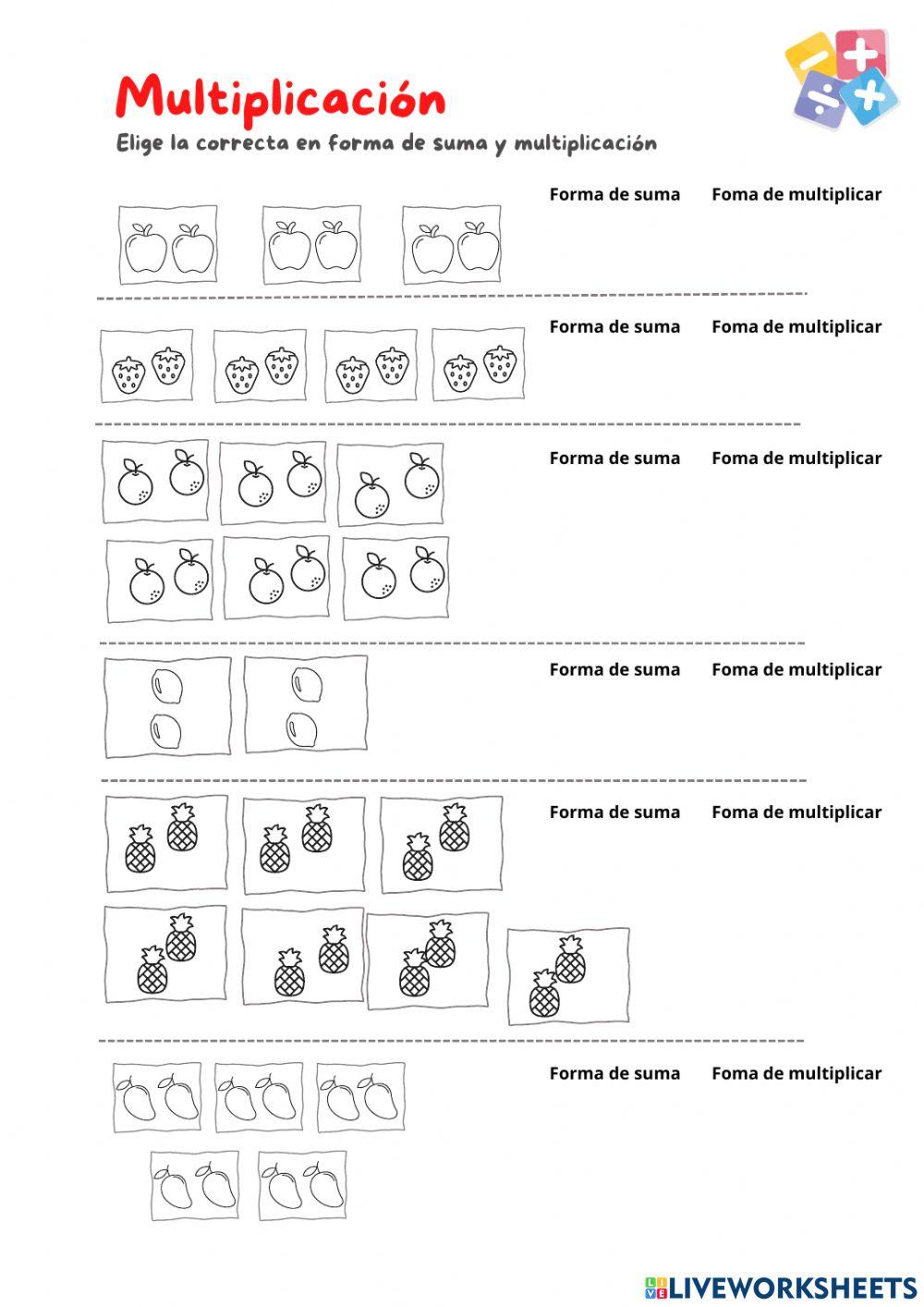 Multiplicación
Elige la correcta en forma de suma y multiplicación

Forma de suma Foma de multiplicar

Forma de suma Foma de multiplicar

Forma de suma Foma de multiplicar

Forma de suma Foma de multiplicar

Forma de suma Foma de multiplicar

Forma de suma Foma de multiplicar

LIVEWORKSHEETS