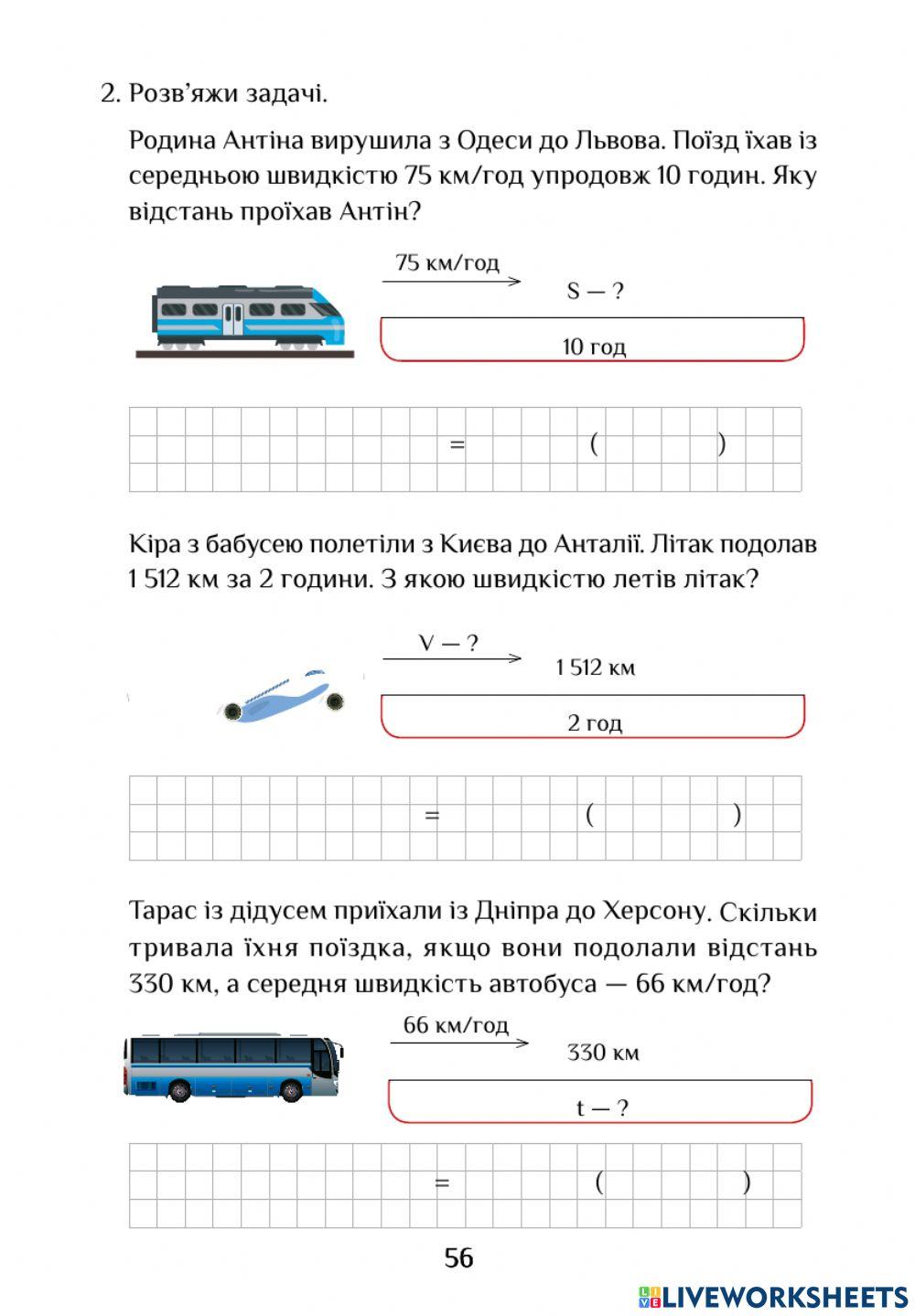 2. Розв'яжи задачі.

Родина Антіна вирушила з Одеси до Львова. Поїзд їхав із середньою швидкістю 75 км/год упродовж 10 годин. Яку відстань проїхав Антін?

75 км/год

S — ?

10 год

= ( )

Кіра з бабусею полетіли з Києва до Анталії. Літак подолав 1 512 км за 2 години. З якою швидкістю летів літак?

V — ?

1 512 км

2 год

= ( )

Тарас із дідусем приїхали із Дніпра до Херсону. Скільки тривала їхня поїздка, якщо вони подолали відстань 330 км, а середня швидкість автобуса — 66 км/год?

66 км/год

330 км

t — ?

= ( )

56

LIVEWORKSHEETS