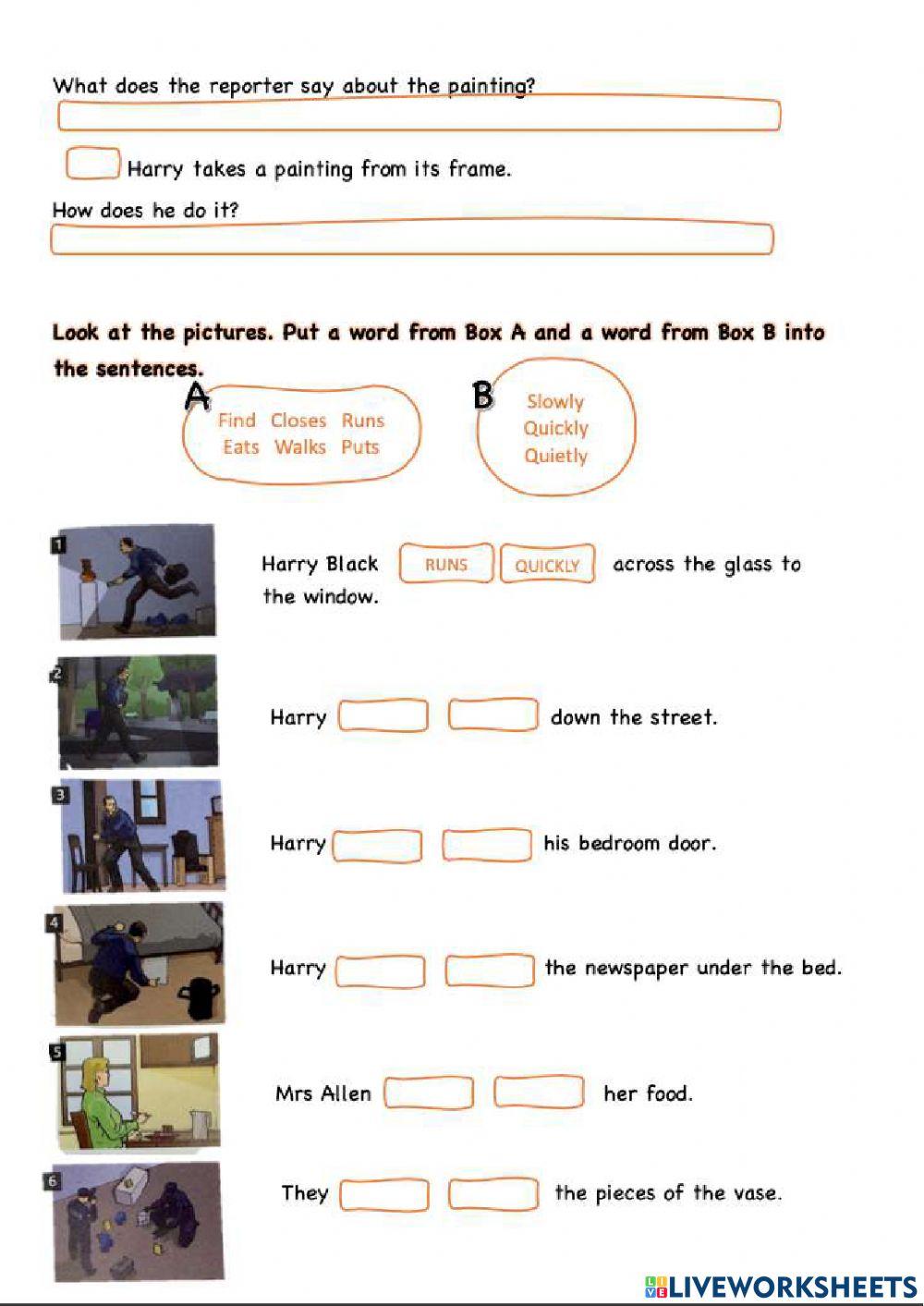 What does the reporter say about the painting?

Harry takes a painting from its frame.

How does he do it?

Look at the pictures. Put a word from Box A and a word from Box B into the sentences.

A
Find Closes Runs
Eats Walks Puts

B
Slowly
Quickly
Quietly

1
Harry Black RUNS QUICKLY across the glass to the window.

2
Harry down the street.

3
Harry his bedroom door.

4
Harry the newspaper under the bed.

5
Mrs Allen her food.

6
They the pieces of the vase.

LIVEWORKSHEETS