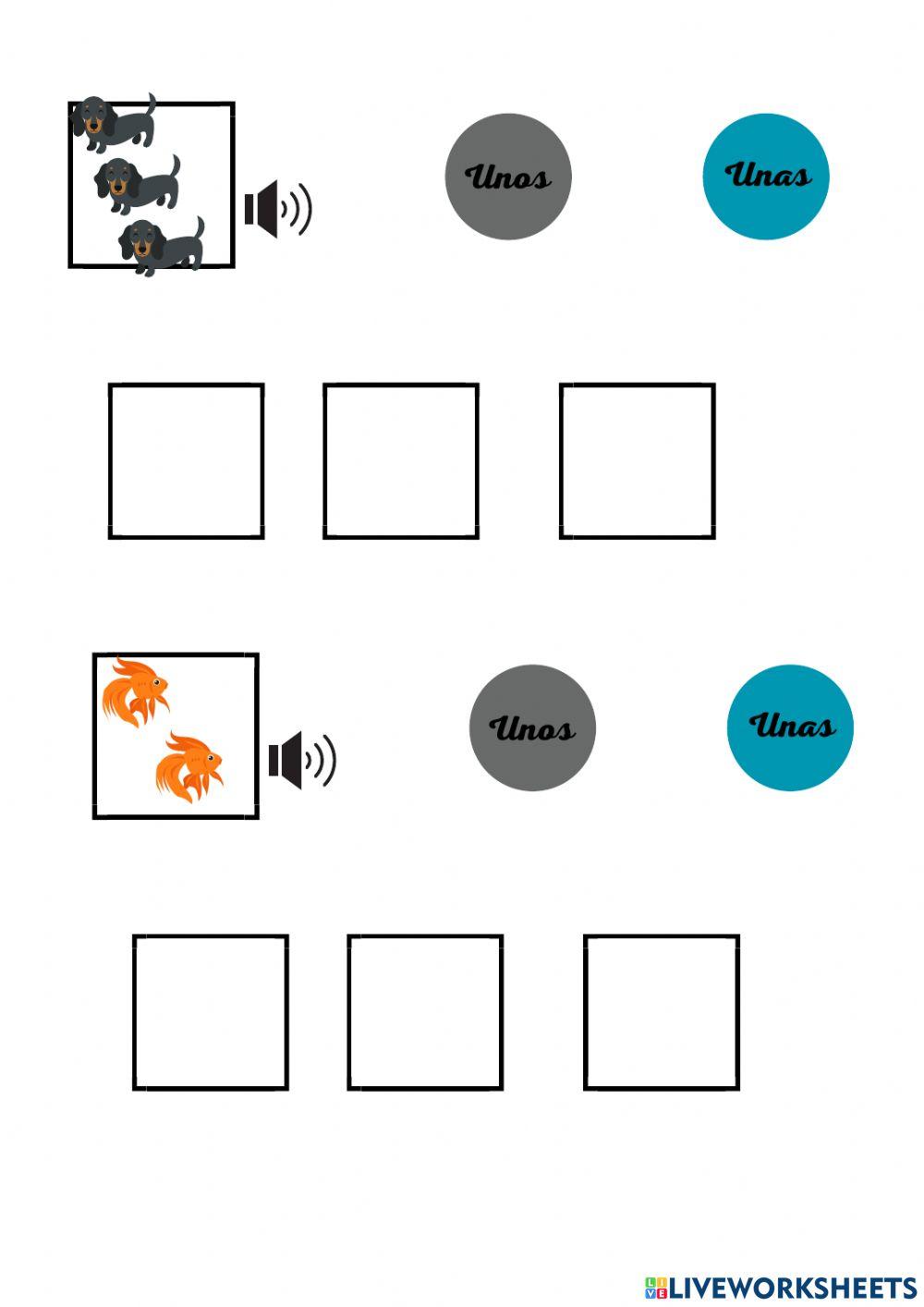 Unos

Unas

Unos

Unas

LIVEWORKSHEETS