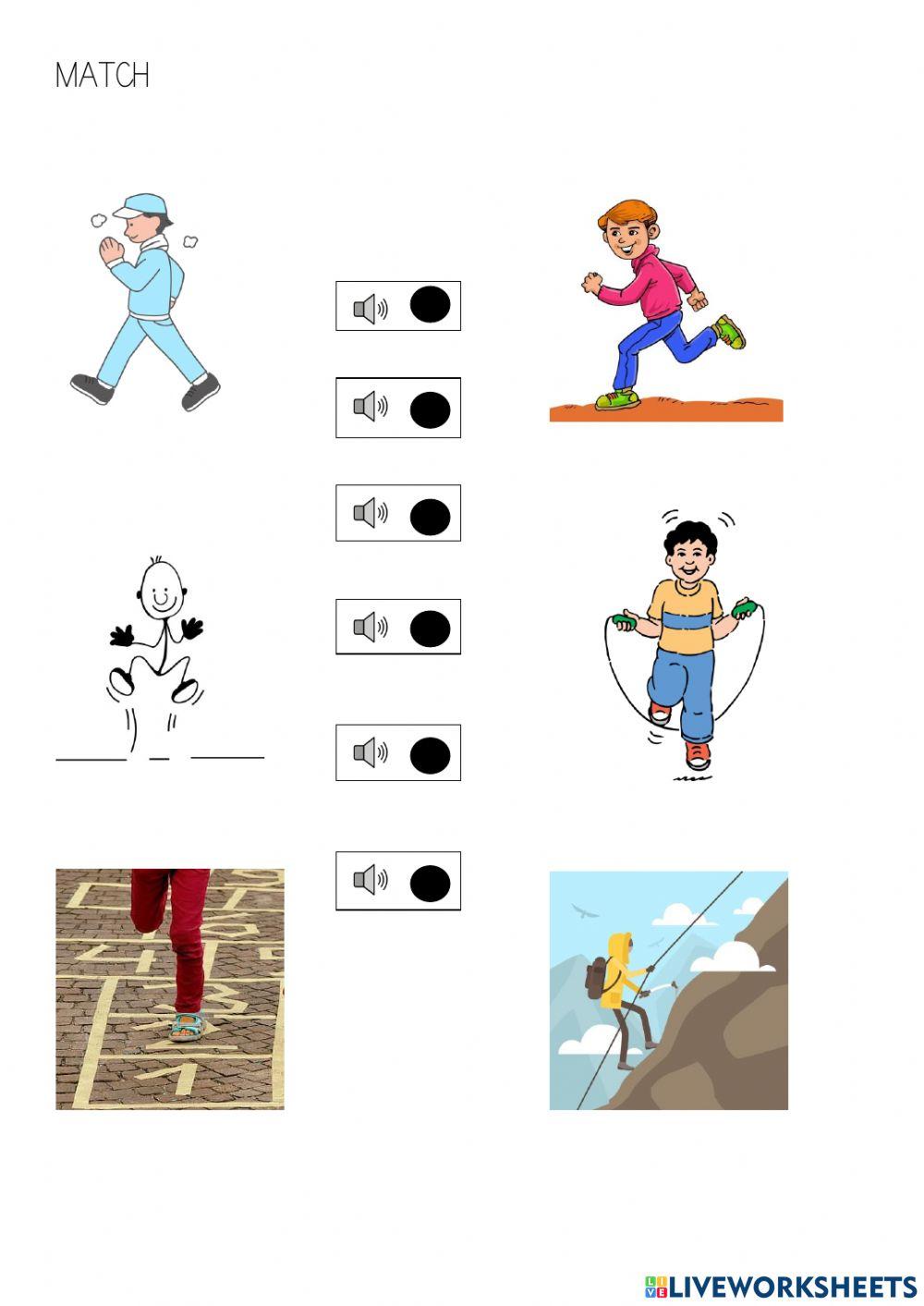 MATCH

LIVEWORKSHEETS