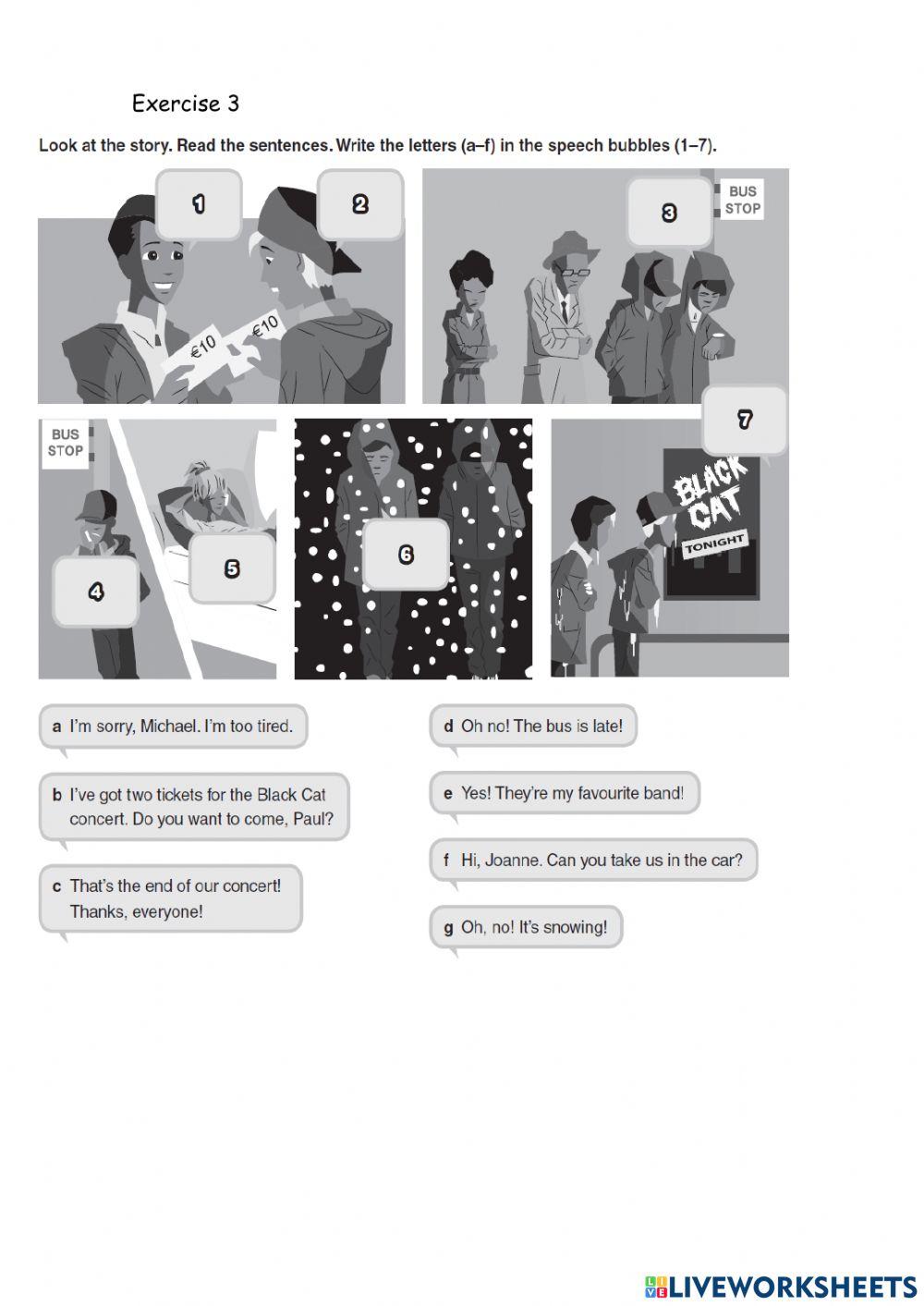 Exercise 3

Look at the story. Read the sentences. Write the letters (a–f) in the speech bubbles (1–7).

1

2

€10

€10

3

BUS STOP

BUS STOP

4

5

6

7

BLACK CAT

TONIGHT

a I'm sorry, Michael. I'm too tired.

b I've got two tickets for the Black Cat concert. Do you want to come, Paul?

c That's the end of our concert! Thanks, everyone!

d Oh no! The bus is late!

e Yes! They're my favourite band!

f Hi, Joanne. Can you take us in the car?

g Oh, no! It's snowing!

LIVEWORKSHEETS