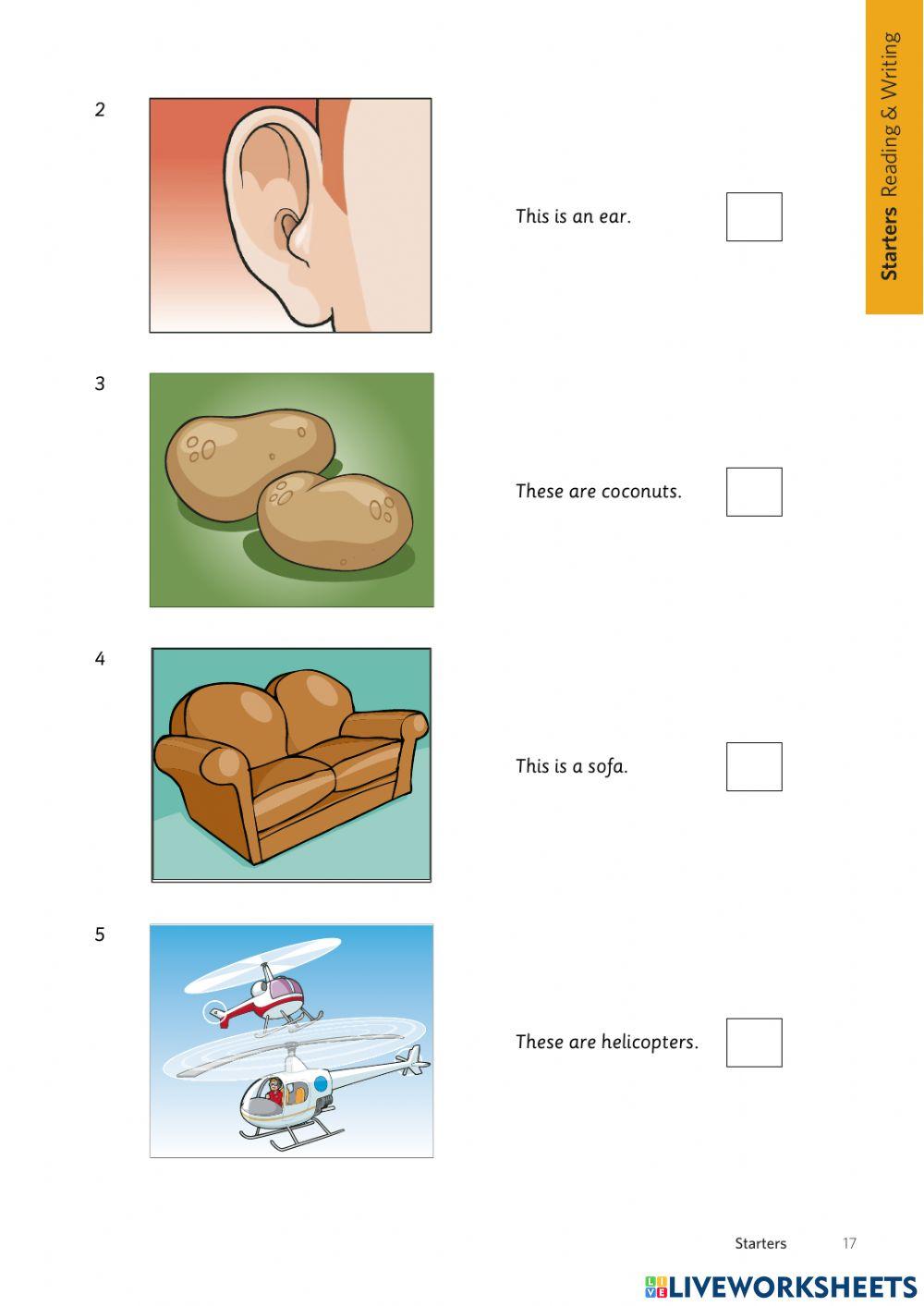 Starters Reading & Writing

2

This is an ear.

3

These are coconuts.

4

This is a sofa.

5

These are helicopters.

Starters 17

LIVEWORKSHEETS