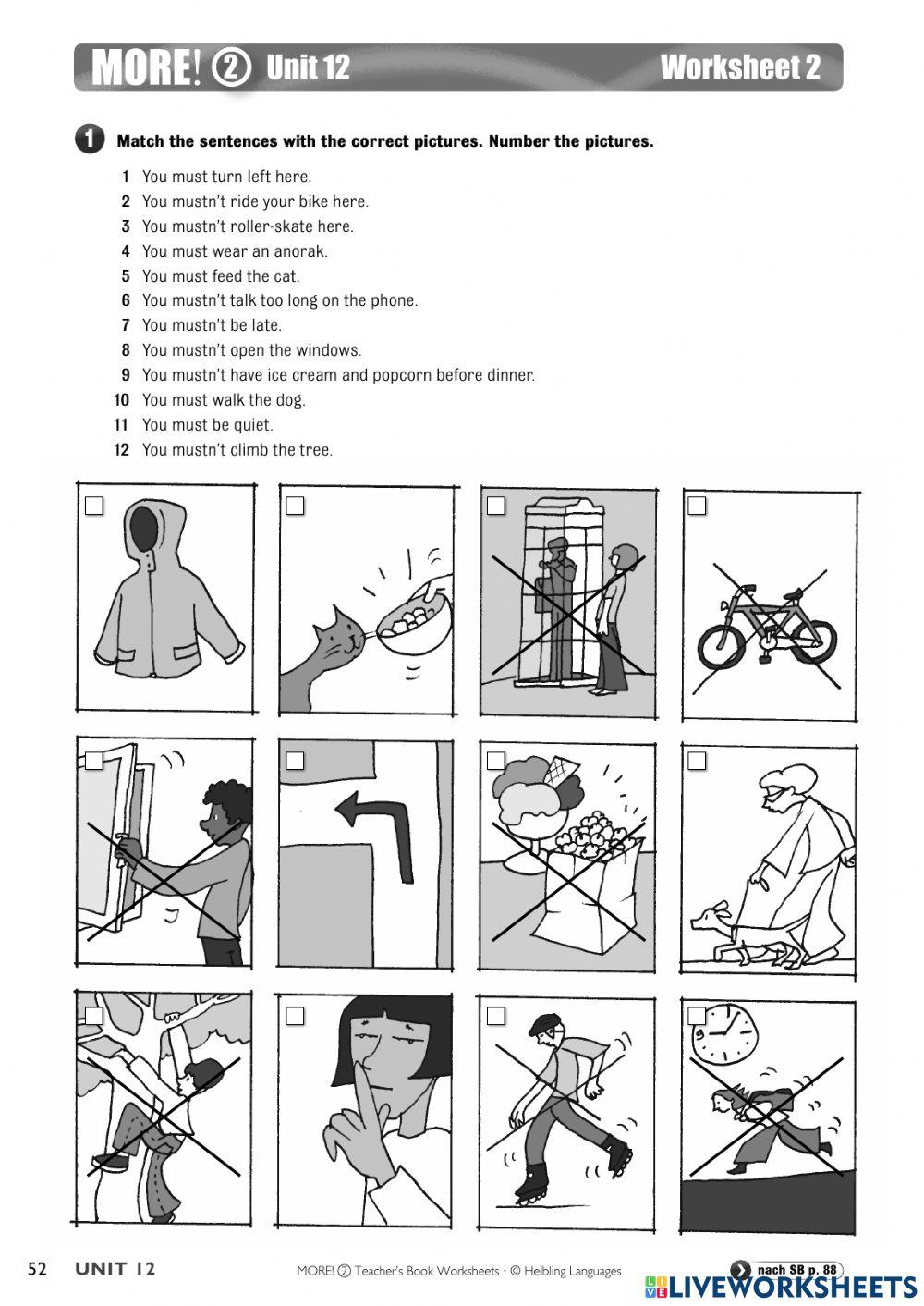 MORE! ② Unit 12 Worksheet 2

1 Match the sentences with the correct pictures. Number the pictures.

1 You must turn left here.
2 You mustn't ride your bike here.
3 You mustn't roller-skate here.
4 You must wear an anorak.
5 You must feed the cat.
6 You mustn't talk too long on the phone.
7 You mustn't be late.
8 You mustn't open the windows.
9 You mustn't have ice cream and popcorn before dinner.
10 You must walk the dog.
11 You must be quiet.
12 You mustn't climb the tree.

52 UNIT 12 MORE! ② Teacher's Book Worksheets · © Helbling Languages nach SB p. 88

LIVEWORKSHEETS