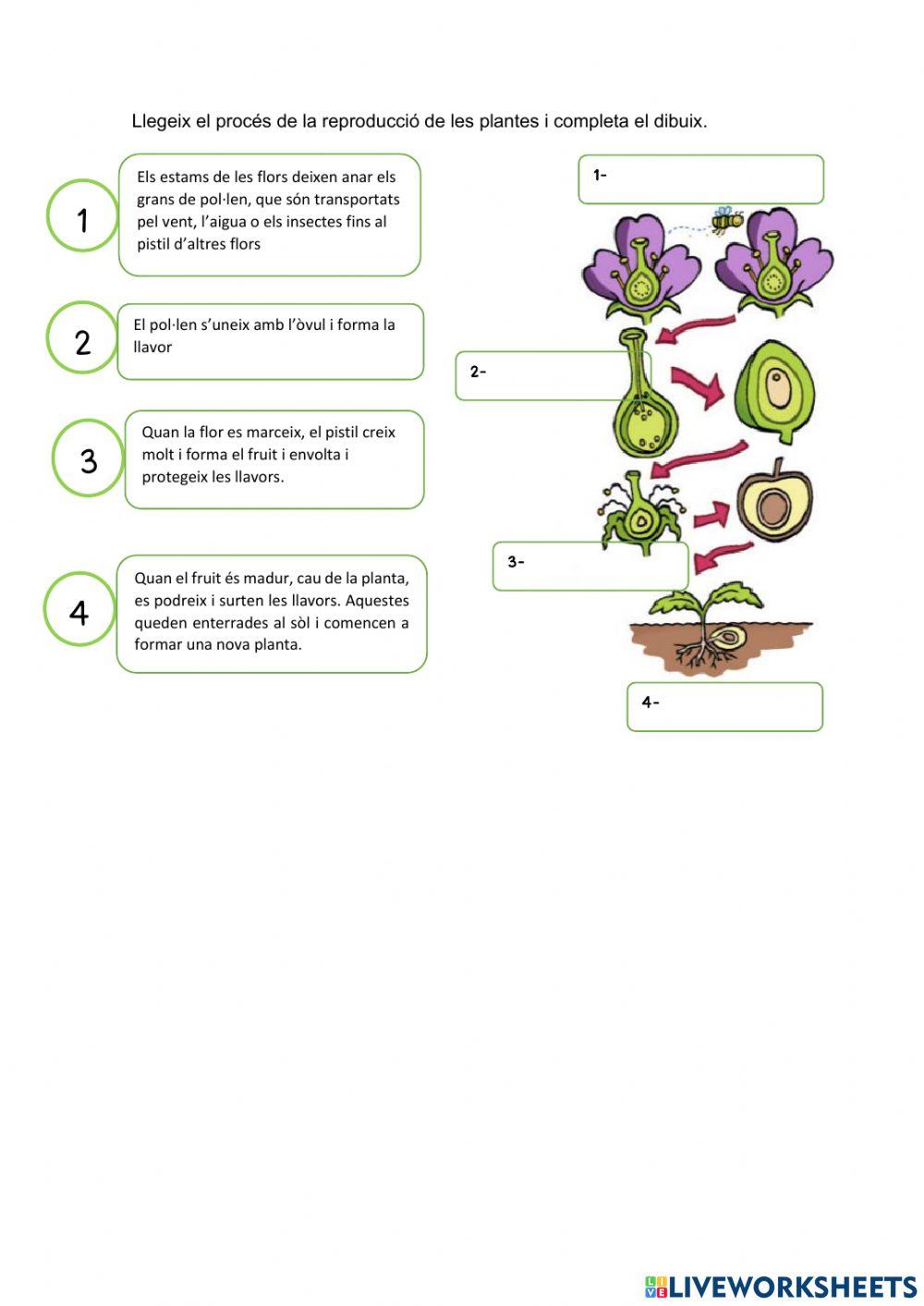 Llegeix el procés de la reproducció de les plantes i completa el dibuix.

1

Els estams de les flors deixen anar els grans de pol·len, que són transportats pel vent, l'aigua o els insectes fins al pistil d'altres flors

2

El pol·len s'uneix amb l'òvul i forma la llavor

3

Quan la flor es marceix, el pistil creix molt i forma el fruit i envolta i protegeix les llavors.

4

Quan el fruit és madur, cau de la planta, es podreix i surten les llavors. Aquestes queden enterrades al sòl i comencen a formar una nova planta.

1-

2-

3-

4-

LIVEWORKSHEETS