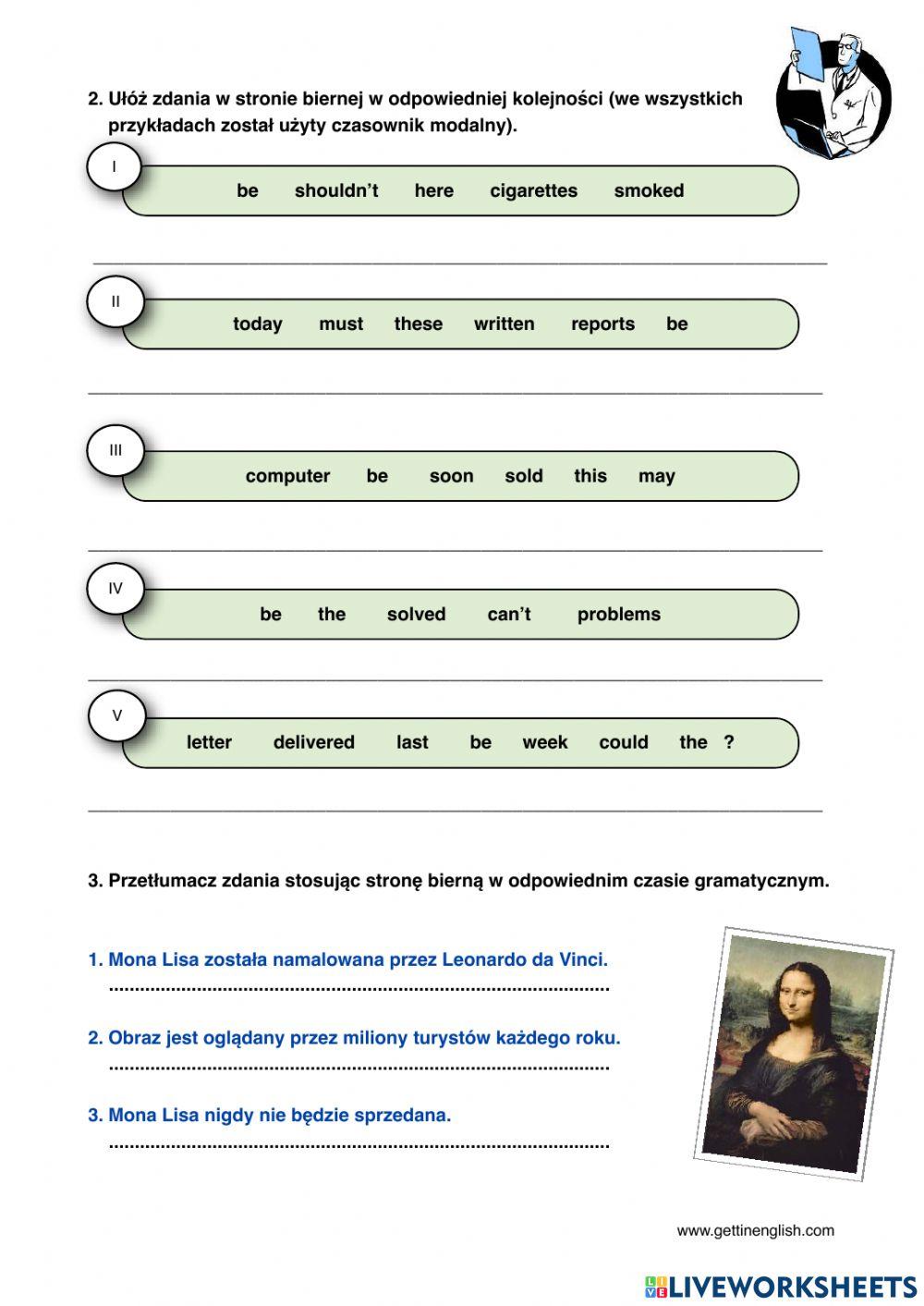 2. Ułóż zdania w stronie biernej w odpowiedniej kolejności (we wszystkich przykładach został użyty czasownik modalny).

I

be shouldn't here cigarettes smoked

II

today must these written reports be

III

computer be soon sold this may

IV

be the solved can't problems

V

letter delivered last be week could the ?

3. Przetłumacz zdania stosując stronę bierną w odpowiednim czasie gramatycznym.

1. Mona Lisa została namalowana przez Leonardo da Vinci.

2. Obraz jest oglądany przez miliony turystów każdego roku.

3. Mona Lisa nigdy nie będzie sprzedana.

www.gettinenglish.com

LIVEWORKSHEETS