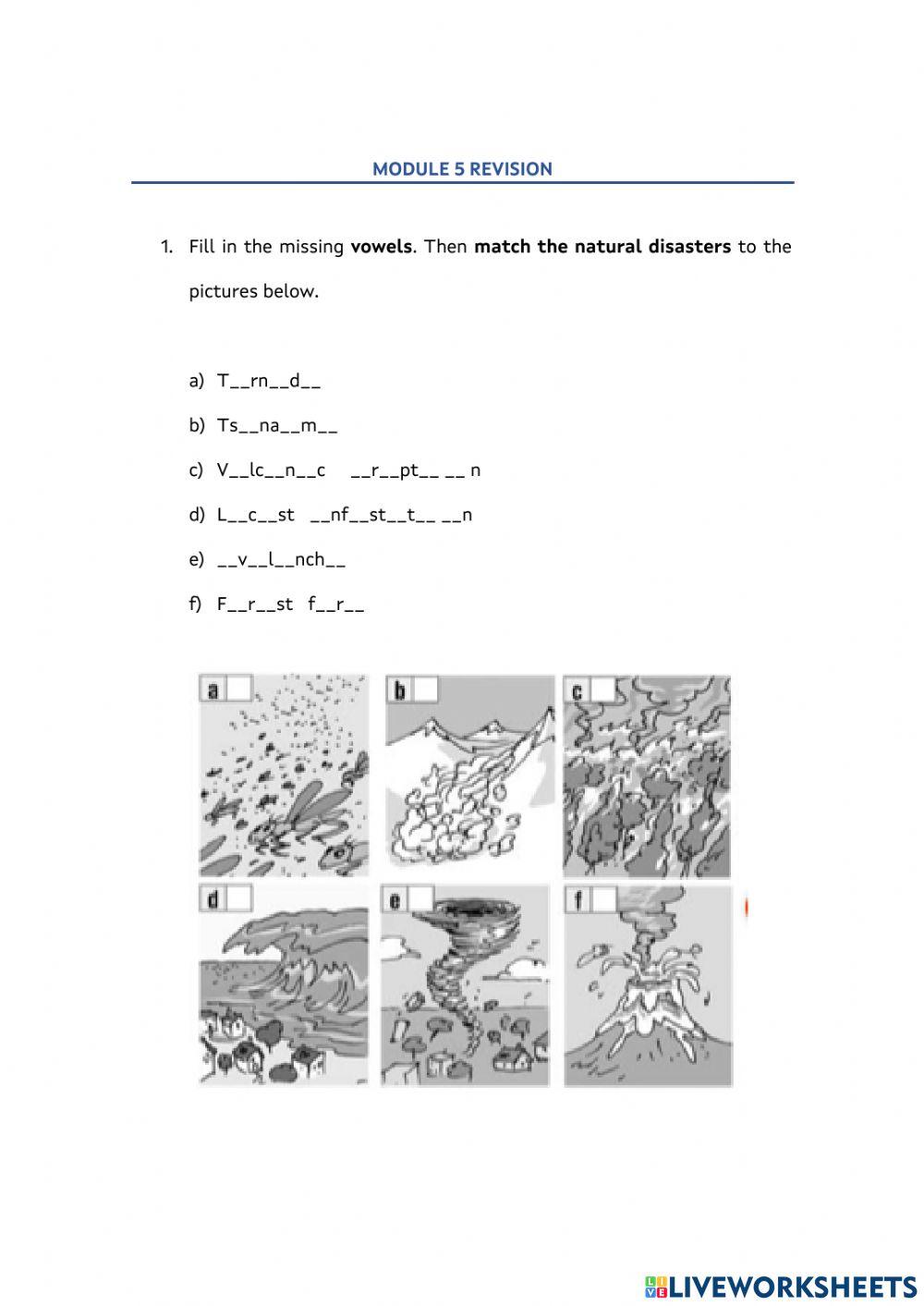 MODULE 5 REVISION

1. Fill in the missing **vowels**. Then **match the natural disasters** to the pictures below.

a) T__rn__d__

b) Ts__na__m__

c) V__lc__n__c __r__pt__ __ n

d) L__c__st __nf__st__t__ __n

e) __v__l__nch__

f) F__r__st f__r__

a

b

c

d

e

f

LIVEWORKSHEETS