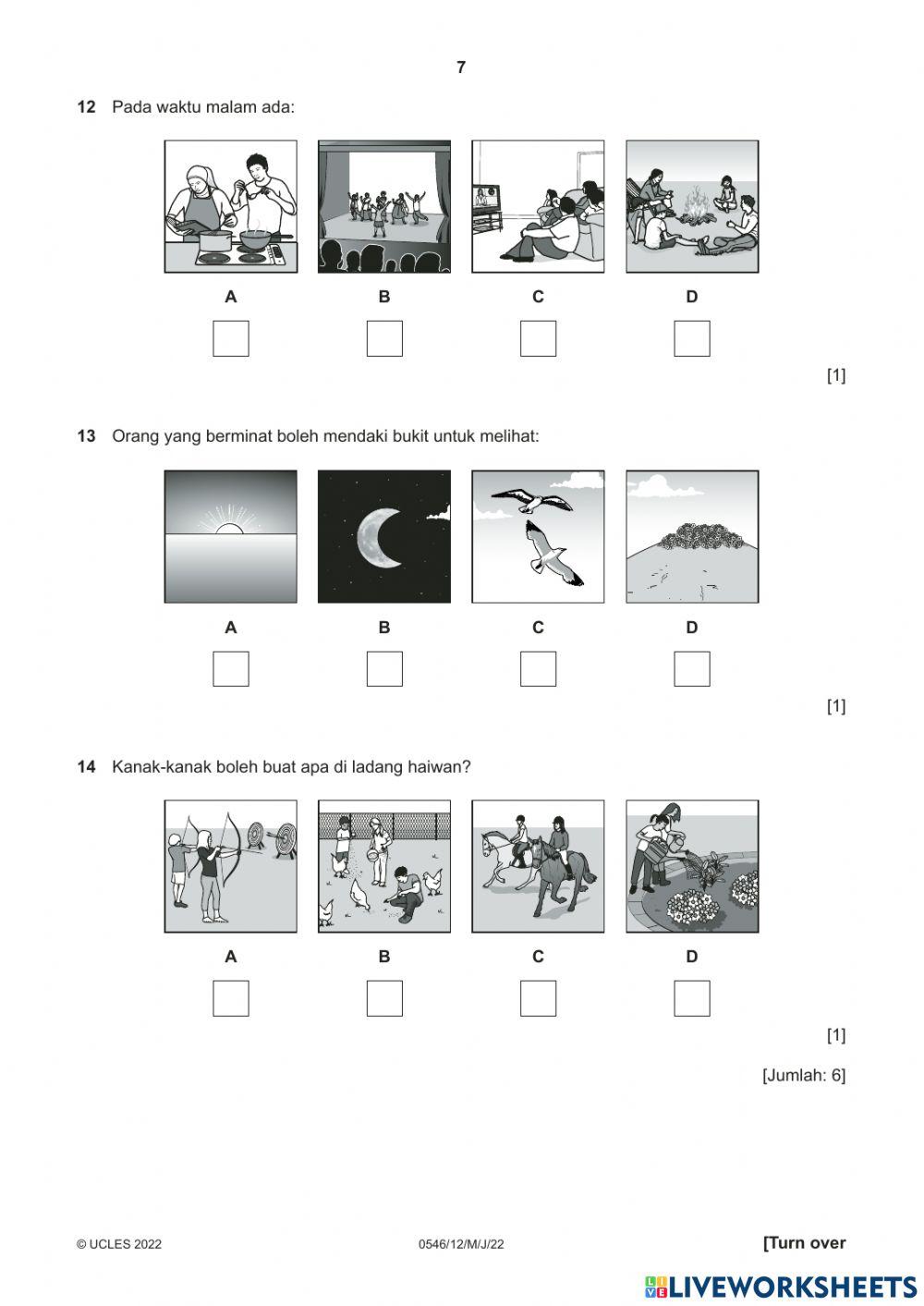 7

12 Pada waktu malam ada:

A B C D

[1]

13 Orang yang berminat boleh mendaki bukit untuk melihat:

A B C D

[1]

14 Kanak-kanak boleh buat apa di ladang haiwan?

A B C D

[1]

[Jumlah: 6]

© UCLES 2022 0546/12/M/J/22 [Turn over

LIVEWORKSHEETS