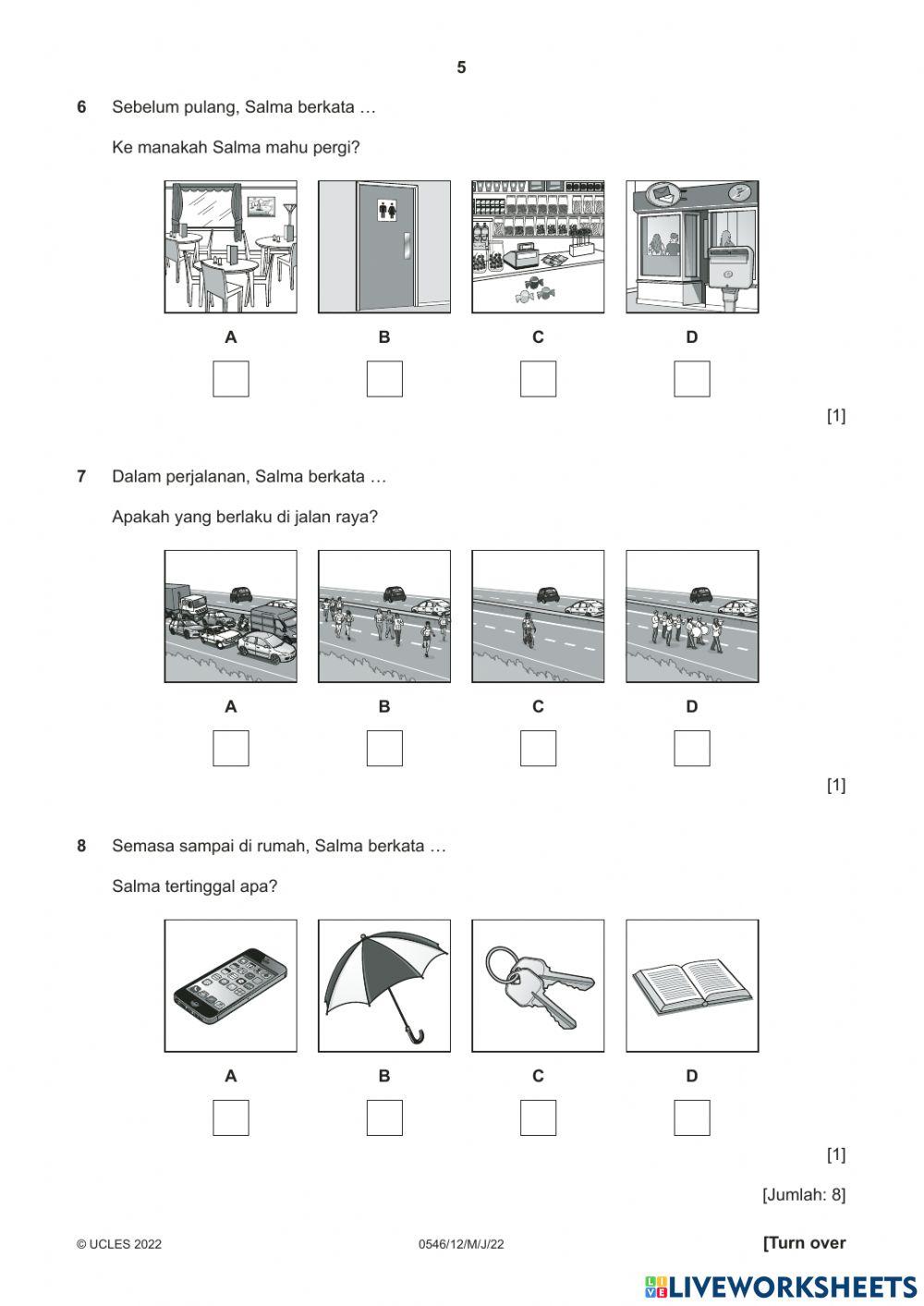 5

6 Sebelum pulang, Salma berkata …

Ke manakah Salma mahu pergi?

A B C D

[1]

7 Dalam perjalanan, Salma berkata …

Apakah yang berlaku di jalan raya?

A B C D

[1]

8 Semasa sampai di rumah, Salma berkata …

Salma tertinggal apa?

A B C D

[1]

[Jumlah: 8]

© UCLES 2022 0546/12/M/J/22 [Turn over

LIVEWORKSHEETS