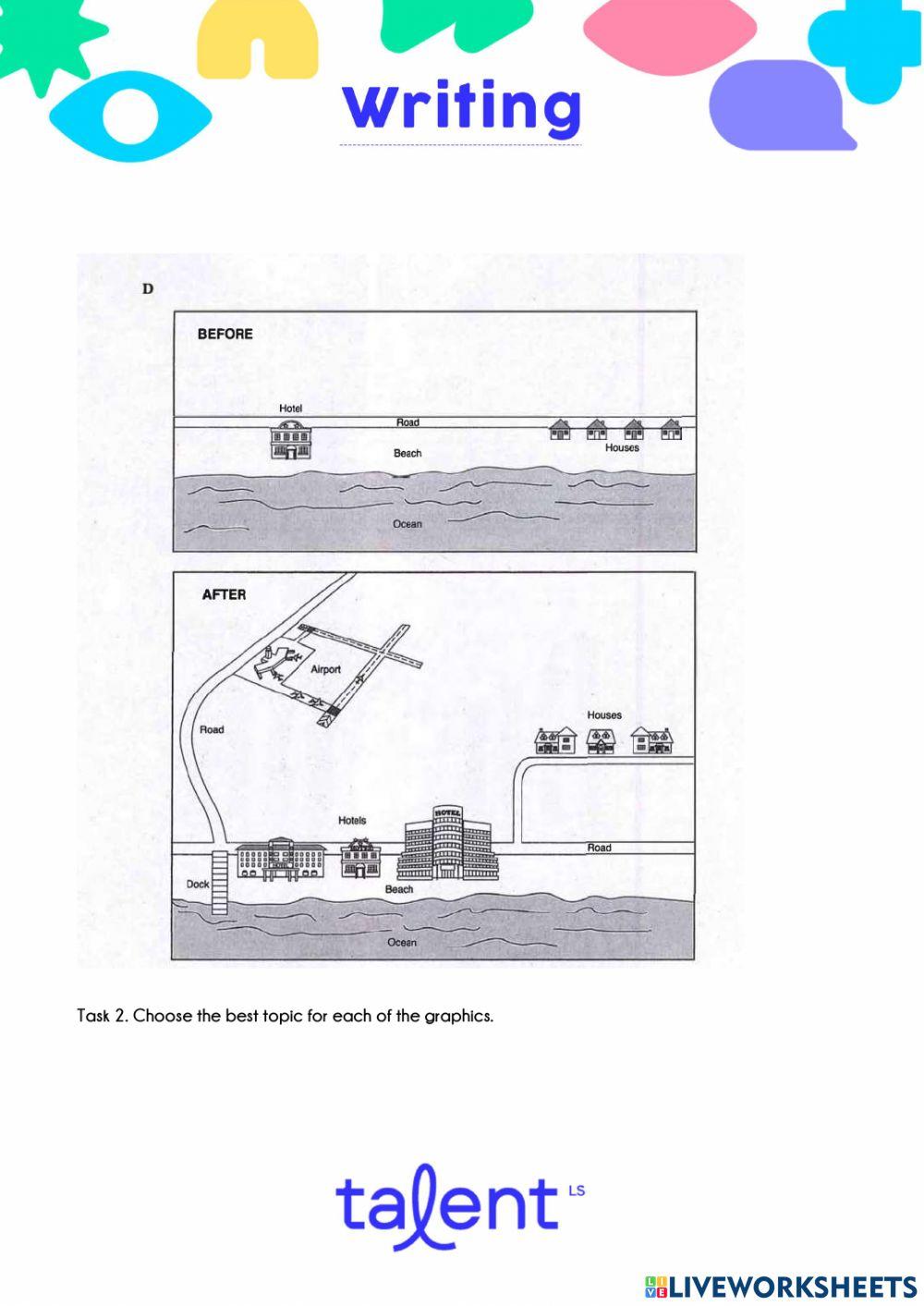 Writing

D

BEFORE

Hotel

Road

Beach

Houses

Ocean

AFTER

Airport

Road

Houses

Hotels

HOTEL

Road

Dock

Beach

Ocean

Task 2. Choose the best topic for each of the graphics.

talent LS

LIVEWORKSHEETS