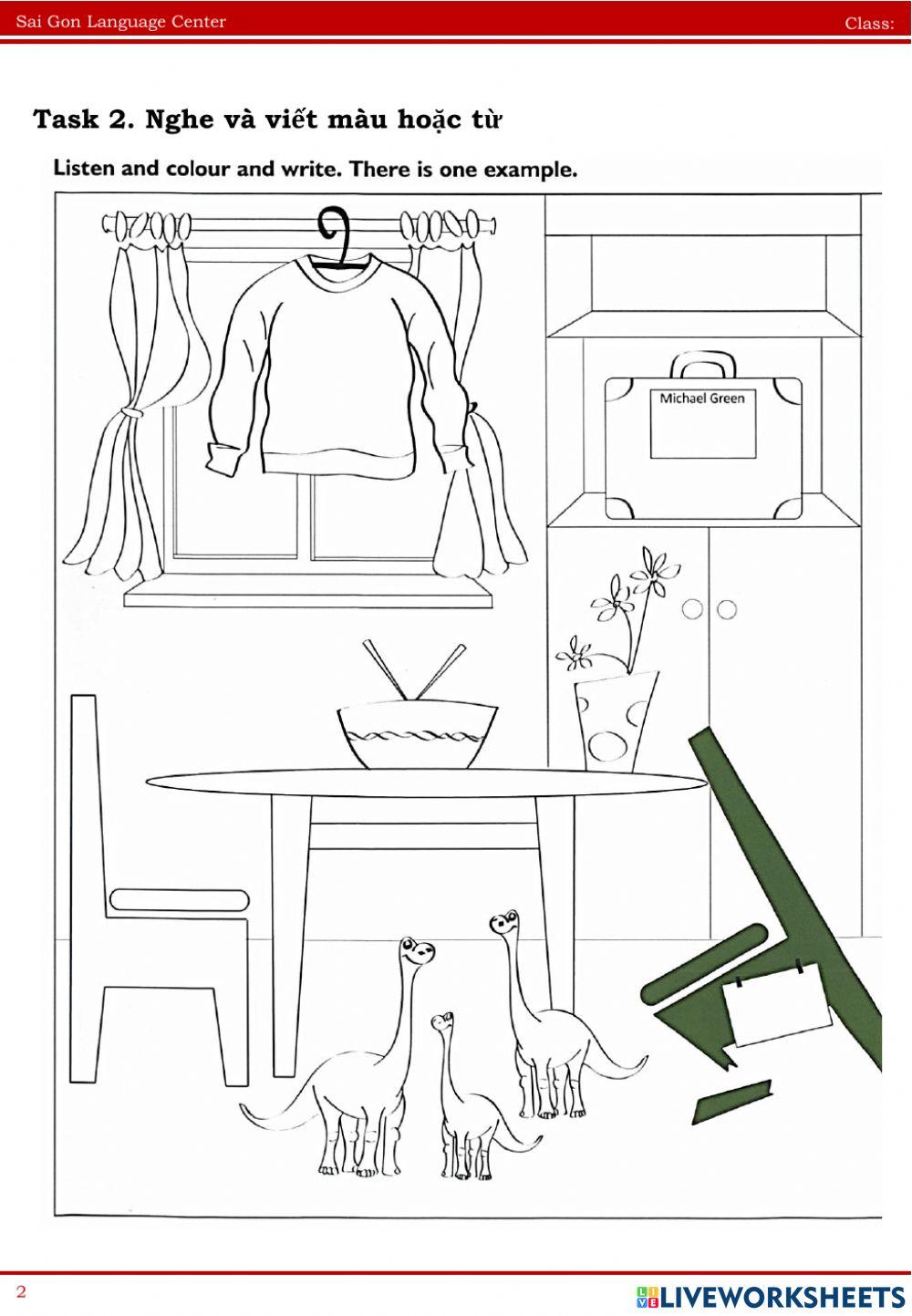 Sai Gon Language Center

Class:

Task 2. Nghe và viết màu hoặc từ

Listen and colour and write. There is one example.

Michael Green

2

LIVEWORKSHEETS