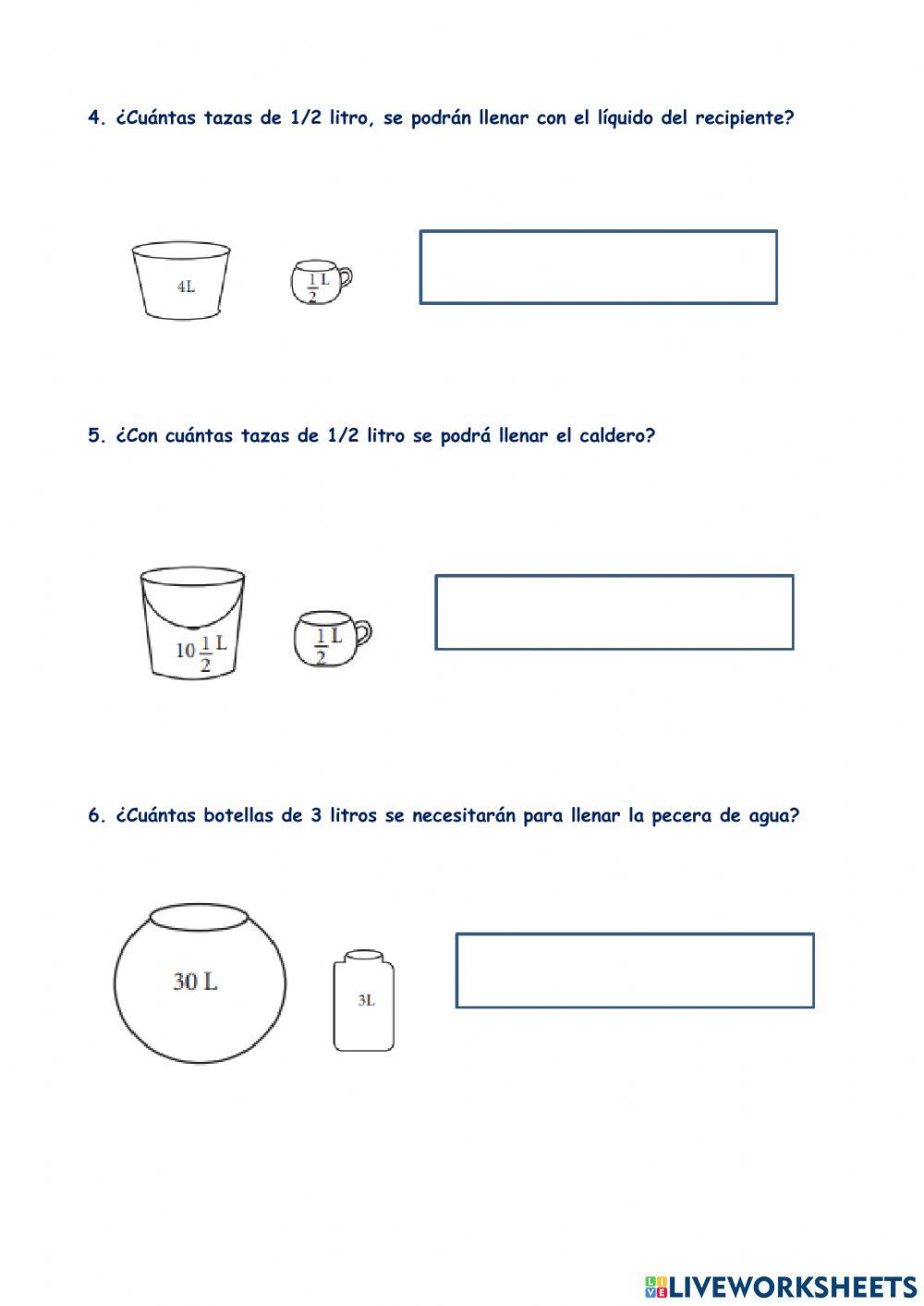 4. ¿Cuántas tazas de 1/2 litro, se podrán llenar con el líquido del recipiente?

4L

$\frac{1}{2}$ L

5. ¿Con cuántas tazas de 1/2 litro se podrá llenar el caldero?

$10\frac{1}{2}$ L

$\frac{1}{2}$ L

6. ¿Cuántas botellas de 3 litros se necesitarán para llenar la pecera de agua?

30 L

3L

LIVEWORKSHEETS