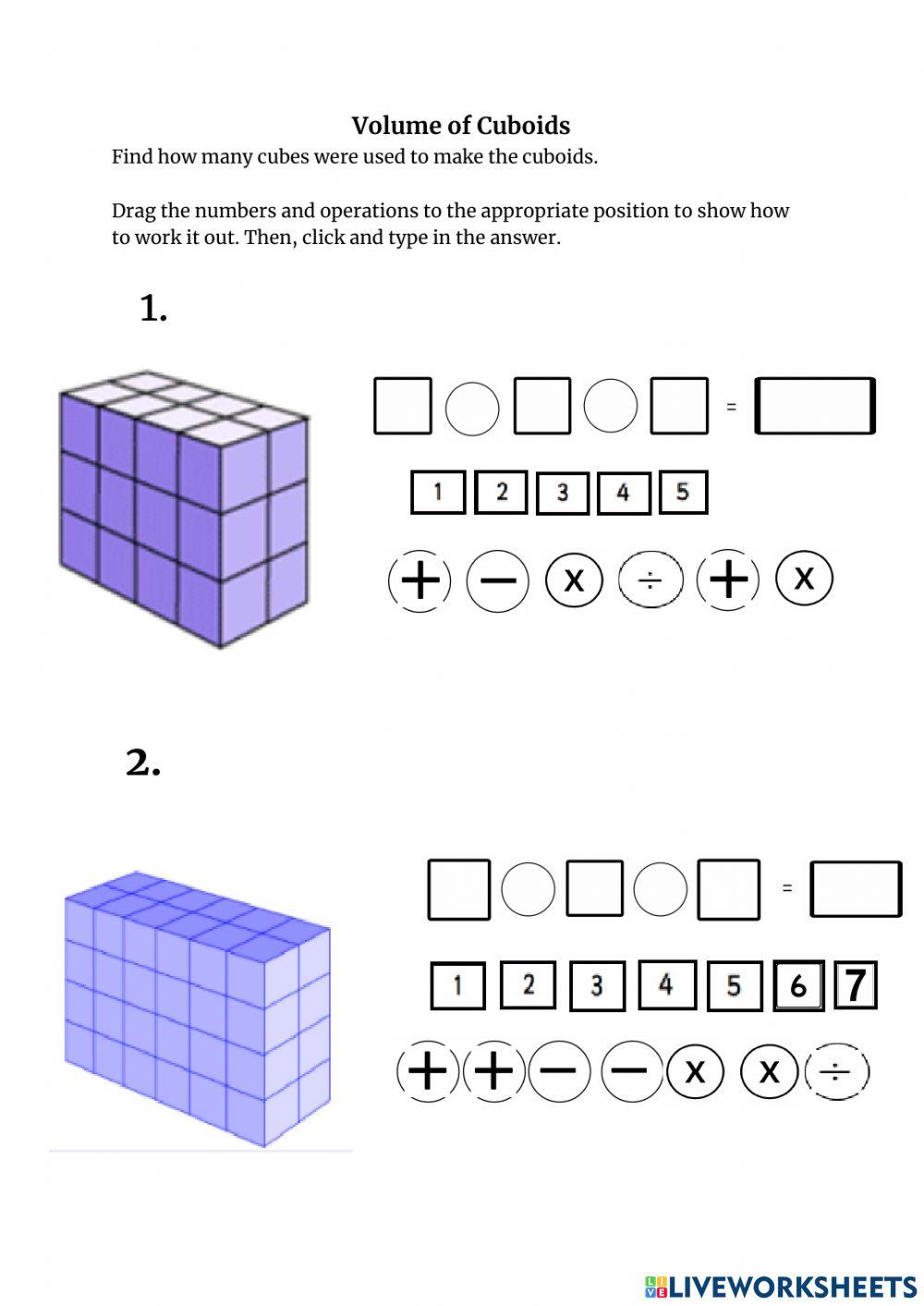 Volume of Cuboids

Find how many cubes were used to make the cuboids.

Drag the numbers and operations to the appropriate position to show how to work it out. Then, click and type in the answer.

1.

=

1 2 3 4 5

+ − x ÷ + x

2.

=

1 2 3 4 5 6 7

+ + − − x x ÷

LIVEWORKSHEETS