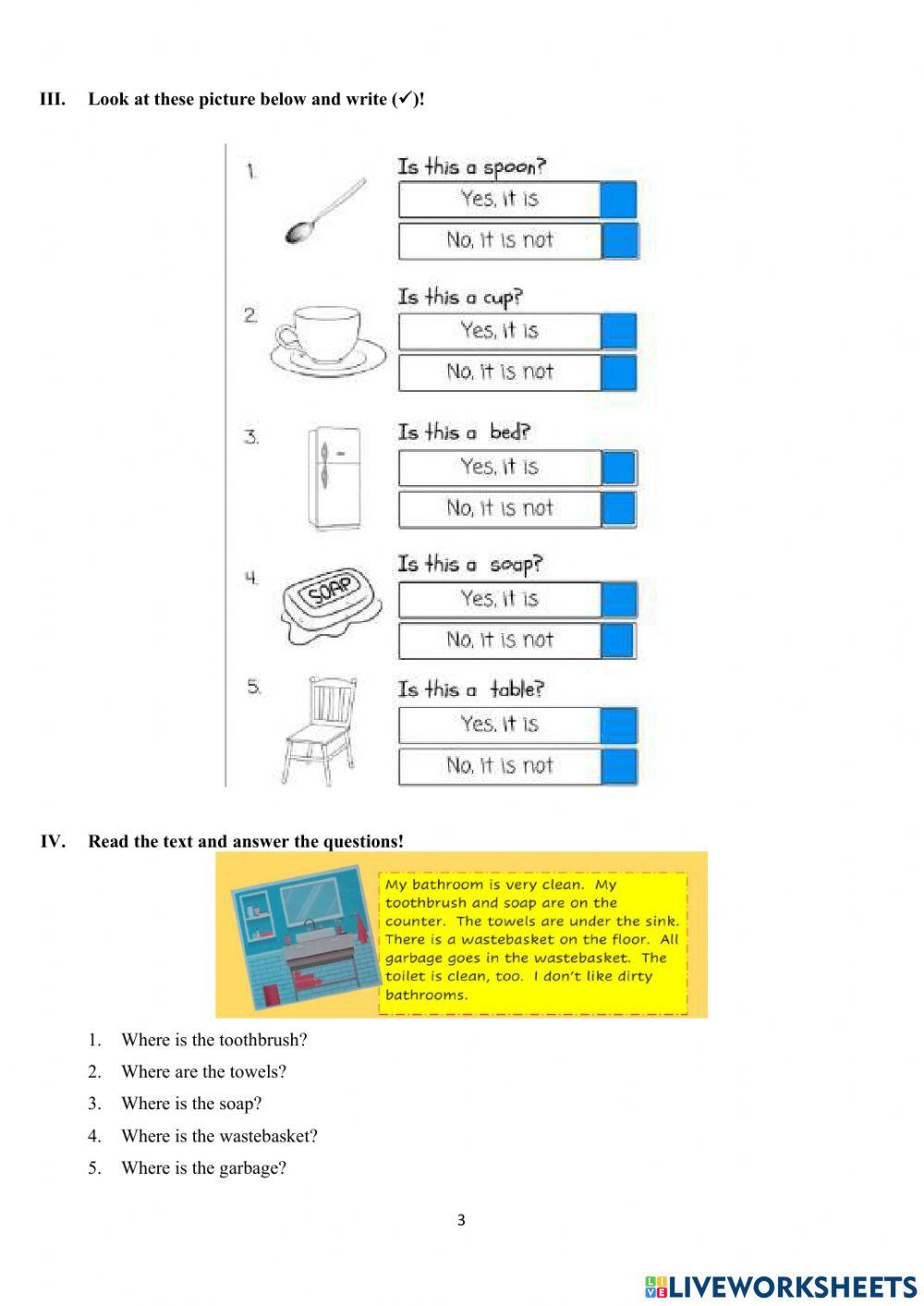 III. Look at these picture below and write (✓)!

1. Is this a spoon?
Yes, it is
No, it is not

2. Is this a cup?
Yes, it is
No, it is not

3. Is this a bed?
Yes, it is
No, it is not

4. SOAP
Is this a soap?
Yes, it is
No, it is not

5. Is this a table?
Yes, it is
No, it is not

IV. Read the text and answer the questions!

My bathroom is very clean. My toothbrush and soap are on the counter. The towels are under the sink. There is a wastebasket on the floor. All garbage goes in the wastebasket. The toilet is clean, too. I don't like dirty bathrooms.

1. Where is the toothbrush?
2. Where are the towels?
3. Where is the soap?
4. Where is the wastebasket?
5. Where is the garbage?

3

LIVEWORKSHEETS