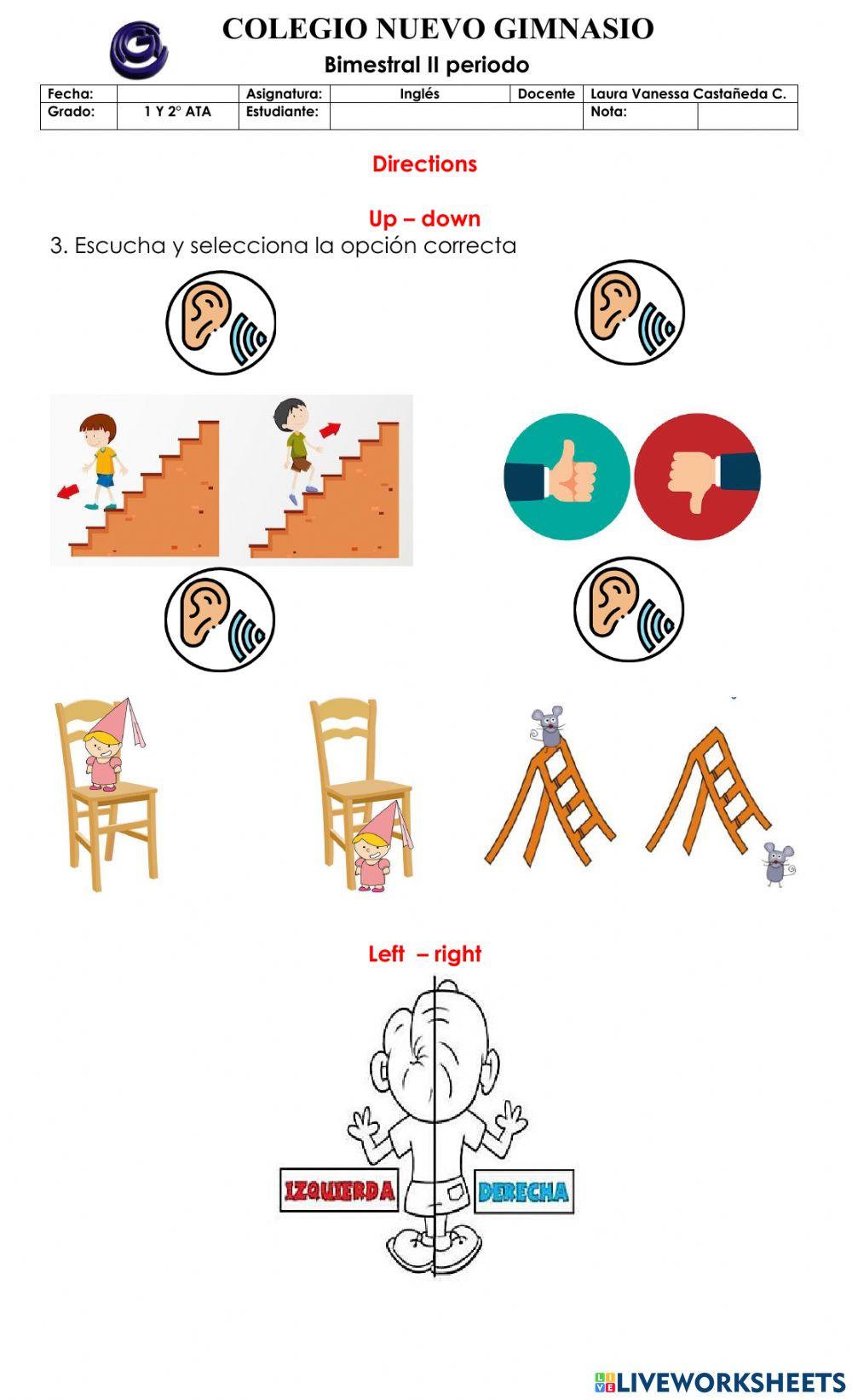 COLEGIO NUEVO GIMNASIO
Bimestral II periodo

| Fecha: | | Asignatura: | Inglés | Docente | Laura Vanessa Castañeda C. | |
|---|---|---|---|---|---|---|
| Grado: | 1 Y 2° ATA | Estudiante: | | | Nota: | |

Directions

Up – down

3. Escucha y selecciona la opción correcta

Left – right

IZQUIERDA
DERECHA

LIVEWORKSHEETS