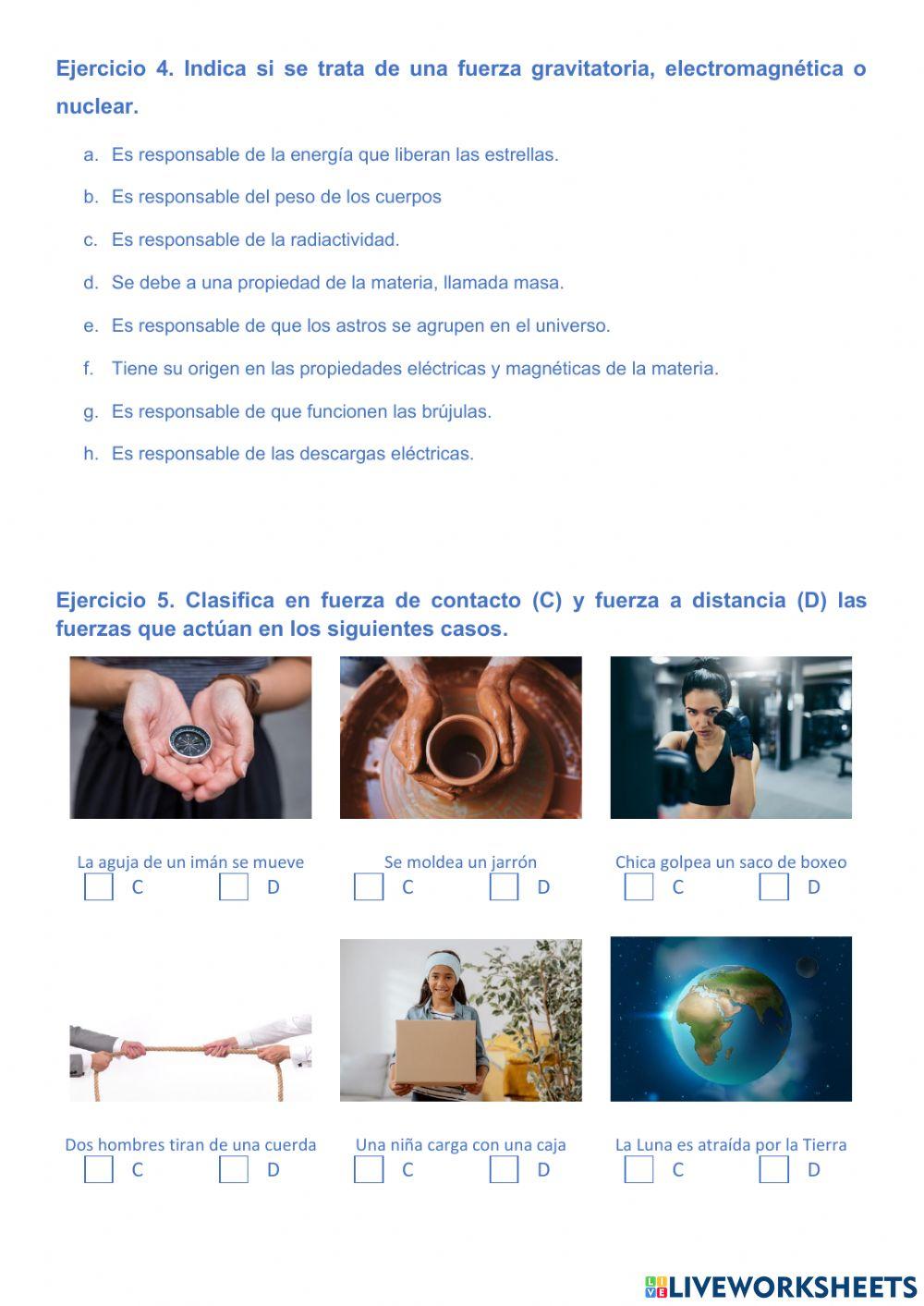 Ejercicio 4. Indica si se trata de una fuerza gravitatoria, electromagnética o nuclear.

a. Es responsable de la energía que liberan las estrellas.

b. Es responsable del peso de los cuerpos

c. Es responsable de la radiactividad.

d. Se debe a una propiedad de la materia, llamada masa.

e. Es responsable de que los astros se agrupen en el universo.

f. Tiene su origen en las propiedades eléctricas y magnéticas de la materia.

g. Es responsable de que funcionen las brújulas.

h. Es responsable de las descargas eléctricas.

Ejercicio 5. Clasifica en fuerza de contacto (C) y fuerza a distancia (D) las fuerzas que actúan en los siguientes casos.

La aguja de un imán se mueve
C D

Se moldea un jarrón
C D

Chica golpea un saco de boxeo
C D

Dos hombres tiran de una cuerda
C D

Una niña carga con una caja
C D

La Luna es atraída por la Tierra
C D

LIVEWORKSHEETS