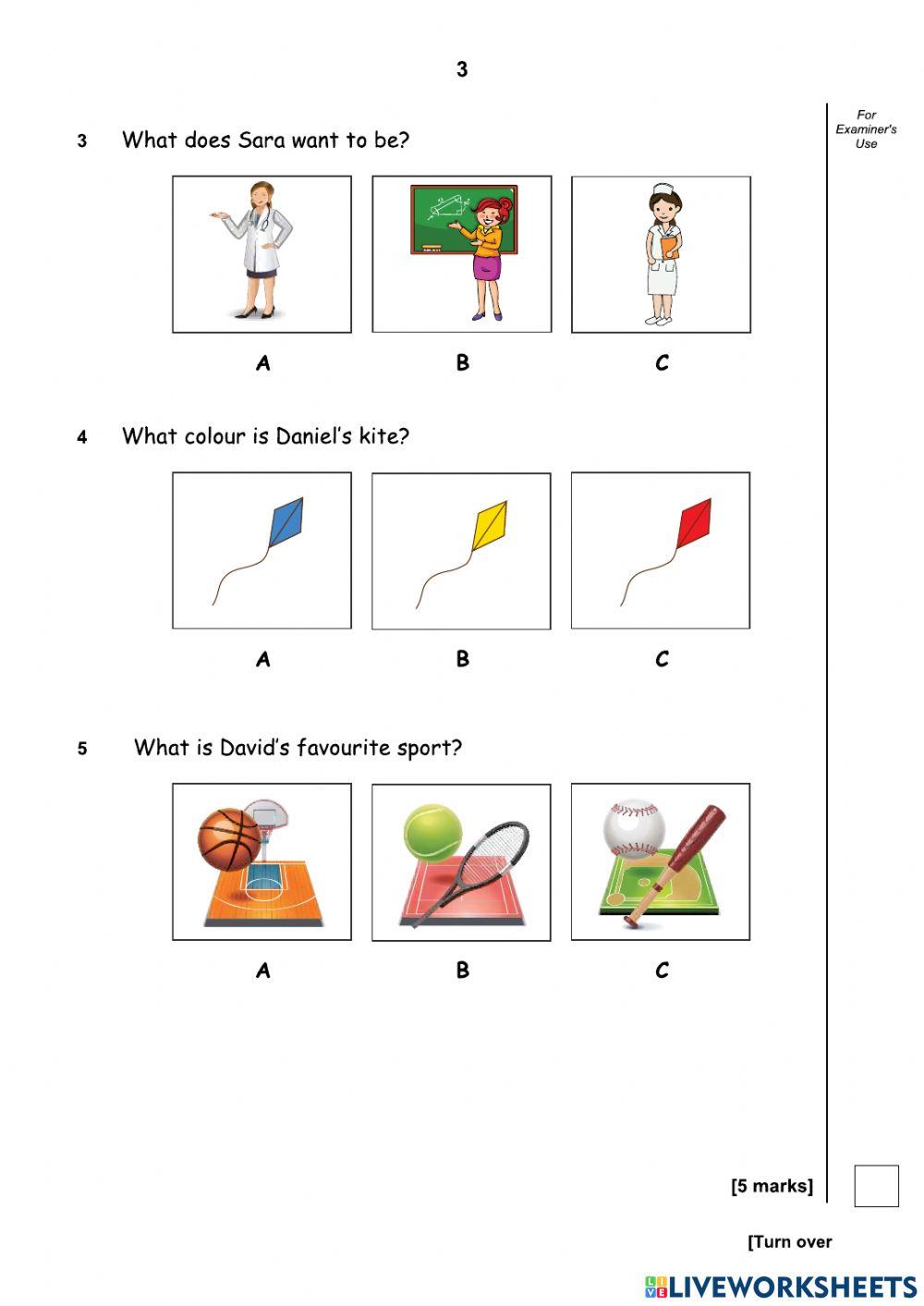 3

For Examiner's Use

3 What does Sara want to be?

A B C

4 What colour is Daniel's kite?

A B C

5 What is David's favourite sport?

A B C

[5 marks]

[Turn over

LIVEWORKSHEETS