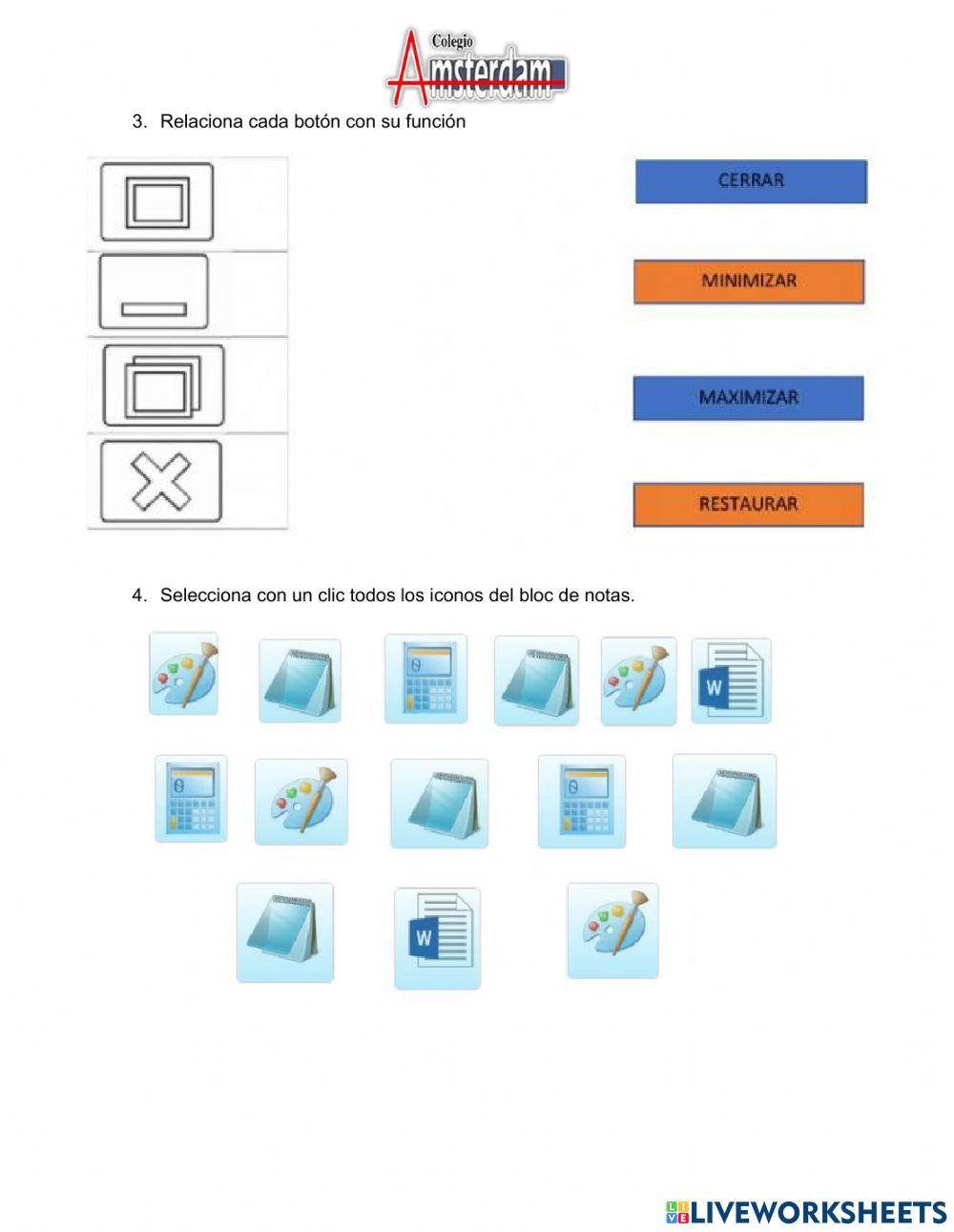 Colegio Amsterdam

3. Relaciona cada botón con su función

CERRAR

MINIMIZAR

MAXIMIZAR

RESTAURAR

4. Selecciona con un clic todos los iconos del bloc de notas.

W

W

LIVEWORKSHEETS