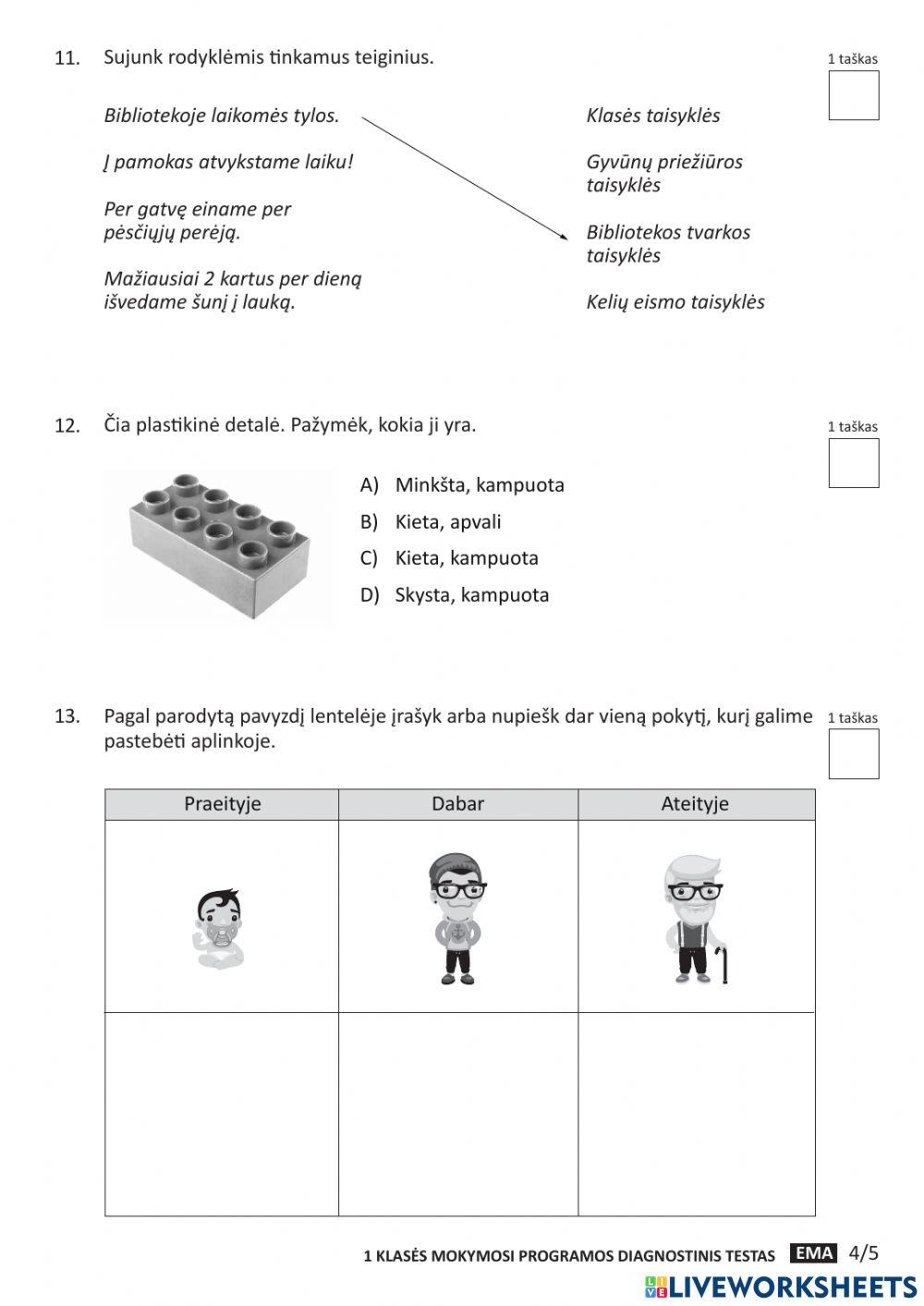 11. Sujunk rodyklėmis tinkamus teiginius.

1 taškas

Bibliotekoje laikomės tylos.

Į pamokas atvykstame laiku!

Per gatvę einame per pėsčiųjų perėją.

Mažiausiai 2 kartus per dieną išvedame šunį į lauką.

Klasės taisyklės

Gyvūnų priežiūros taisyklės

Bibliotekos tvarkos taisyklės

Kelių eismo taisyklės

12. Čia plastikinė detalė. Pažymėk, kokia ji yra.

1 taškas

A) Minkšta, kampuota

B) Kieta, apvali

C) Kieta, kampuota

D) Skysta, kampuota

13. Pagal parodytą pavyzdį lentelėje įrašyk arba nupiešk dar vieną pokytį, kurį galime pastebėti aplinkoje.

1 taškas

| Praeityje | Dabar | Ateityje |
|---|---|---|
| | | |
| | | |

1 KLASĖS MOKYMOSI PROGRAMOS DIAGNOSTINIS TESTAS EMA 4/5

LIVEWORKSHEETS