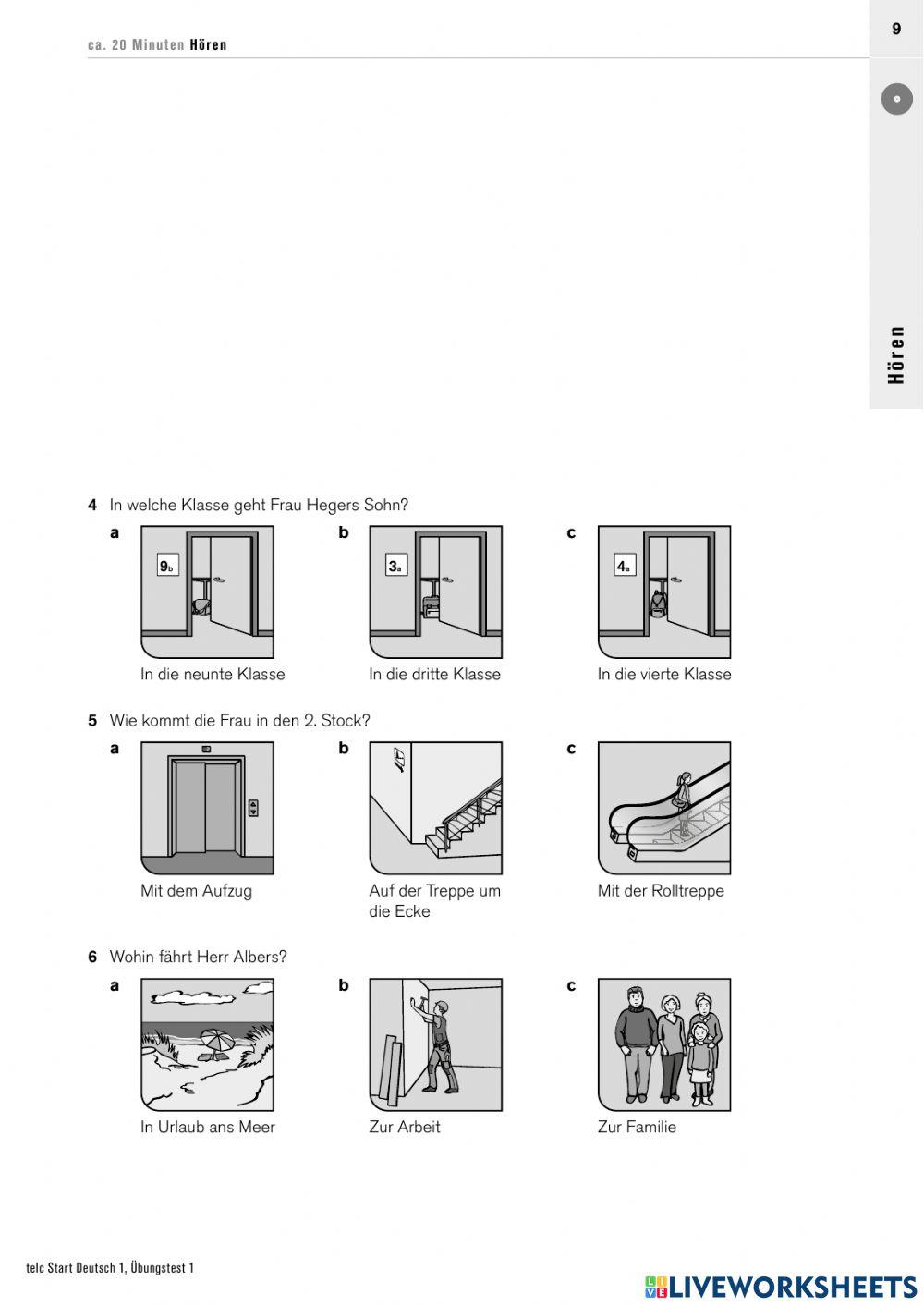 ca. 20 Minuten Hören

9

Hören

4 In welche Klasse geht Frau Hegers Sohn?

a

9b

In die neunte Klasse

b

3a

In die dritte Klasse

c

4a

In die vierte Klasse

5 Wie kommt die Frau in den 2. Stock?

a

Mit dem Aufzug

b

Auf der Treppe um die Ecke

c

Mit der Rolltreppe

6 Wohin fährt Herr Albers?

a

In Urlaub ans Meer

b

Zur Arbeit

c

Zur Familie

telc Start Deutsch 1, Übungstest 1

LIVEWORKSHEETS