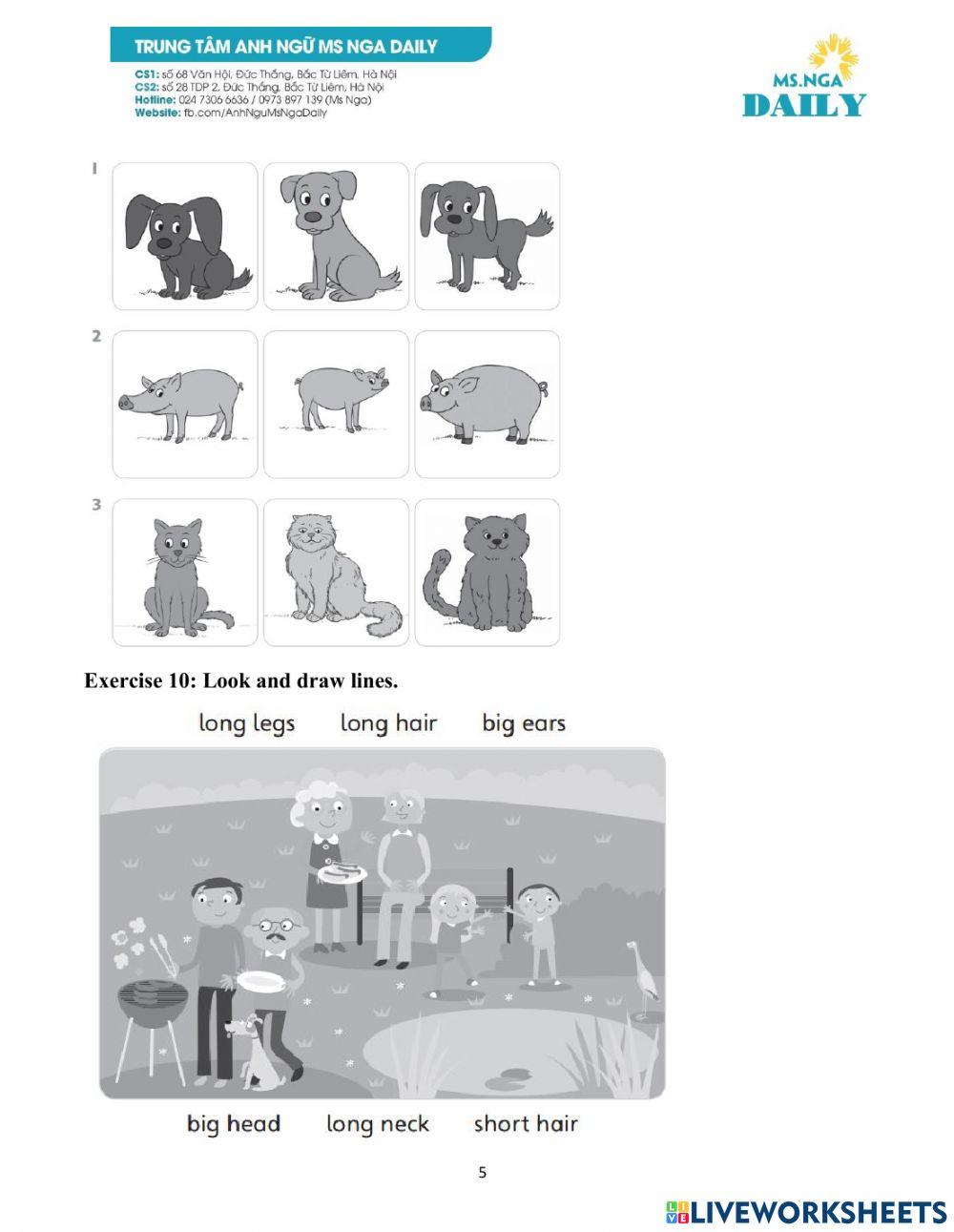 TRUNG TÂM ANH NGỮ MS NGA DAILY
CS1: số 68 Văn Hội, Đức Thắng, Bắc Từ Liêm, Hà Nội
CS2: số 28 TDP 2, Đức Thắng, Bắc Từ Liêm, Hà Nội
Hotline: 024 7306 6636 / 0973 897 139 (Ms Nga)
Website: fb.com/AnhNguMsNgaDaily

MS.NGA DAILY

1

2

3

Exercise 10: Look and draw lines.

long legs long hair big ears

big head long neck short hair

5

LIVEWORKSHEETS