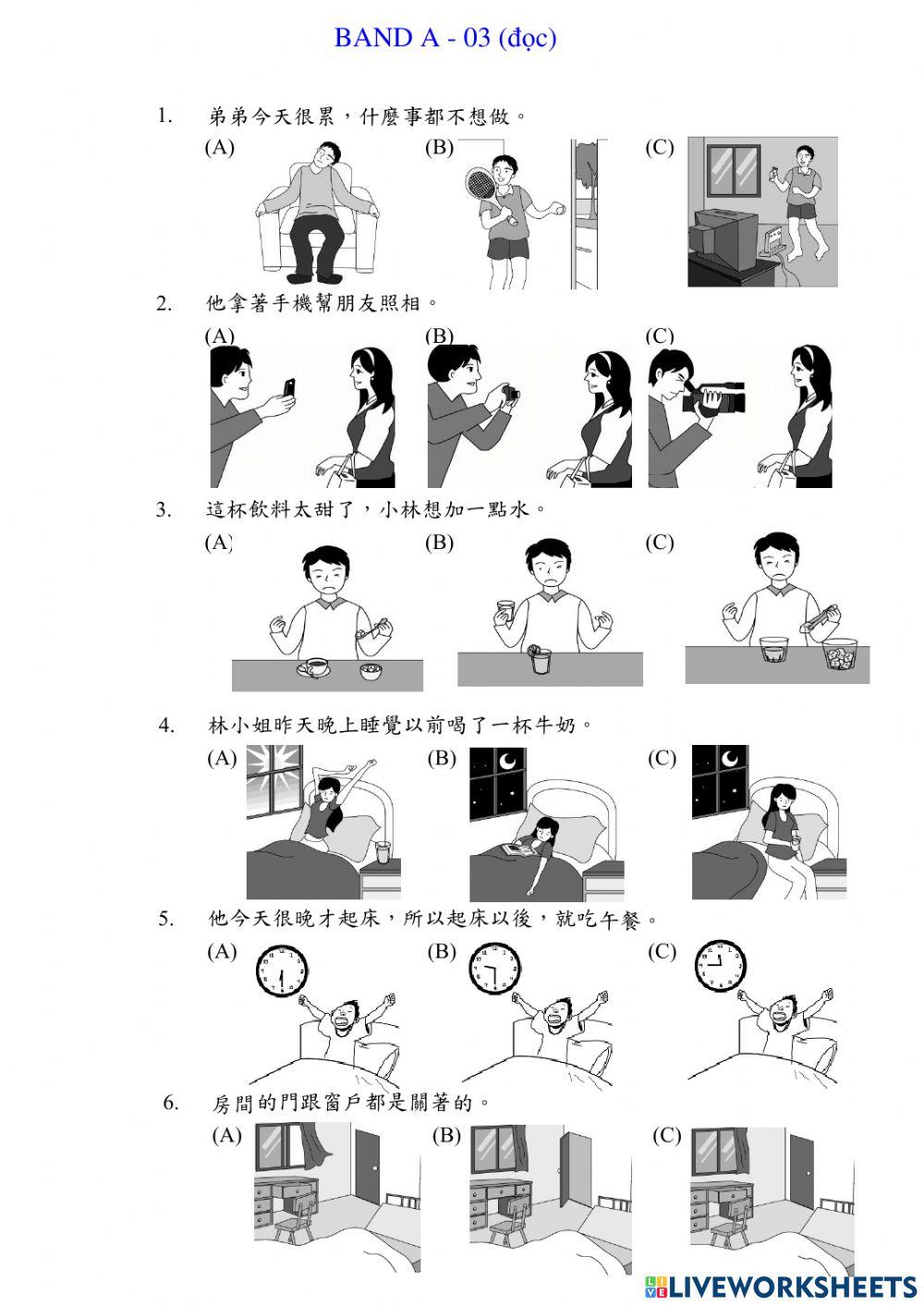 BAND A - 03 (đọc)

1. 弟弟今天很累，什麼事都不想做。

(A)

(B)

(C)

2. 他拿著手機幫朋友照相。

(A)

(B)

(C)

3. 這杯飲料太甜了，小林想加一點水。

(A)

(B)

(C)

4. 林小姐昨天晚上睡覺以前喝了一杯牛奶。

(A)

(B)

(C)

5. 他今天很晚才起床，所以起床以後，就吃午餐。

(A)

(B)

(C)

6. 房間的門跟窗戶都是關著的。

(A)

(B)

(C)

LIVEWORKSHEETS