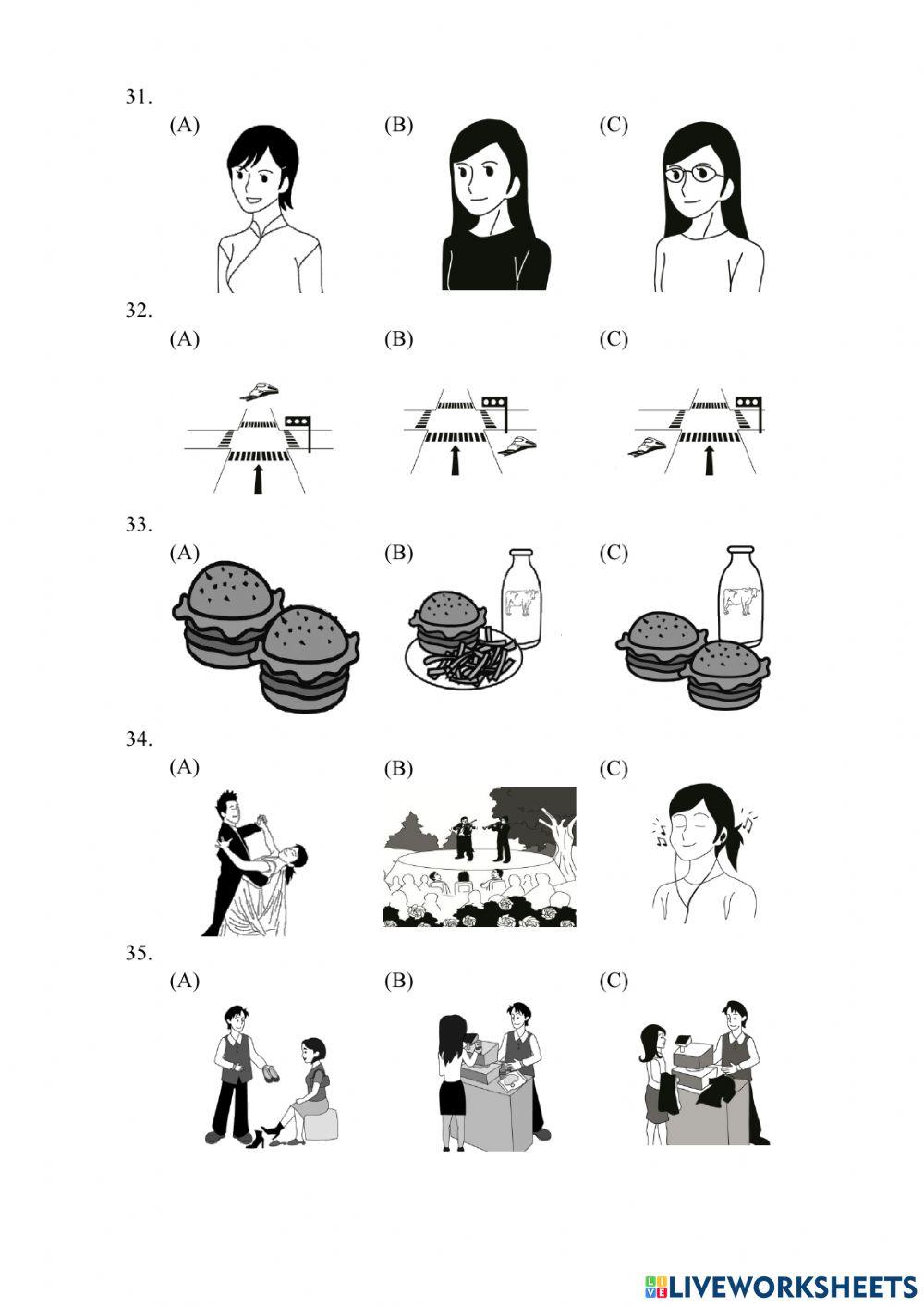 31.
(A)
(B)
(C)

32.
(A)
(B)
(C)

33.
(A)
(B)
(C)

34.
(A)
(B)
(C)

35.
(A)
(B)
(C)

LIVEWORKSHEETS