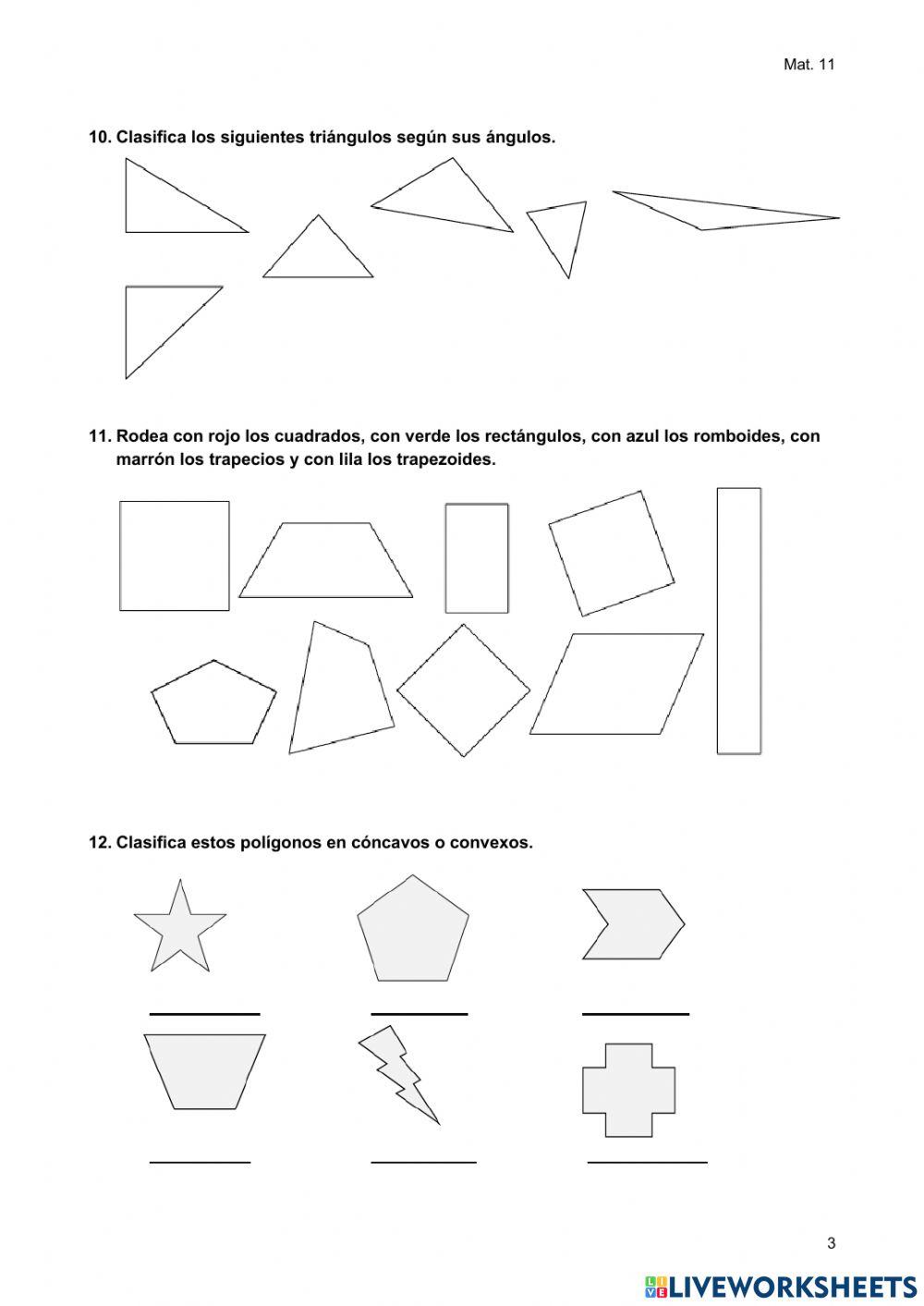 Mat. 11

10. Clasifica los siguientes triángulos según sus ángulos.

11. Rodea con rojo los cuadrados, con verde los rectángulos, con azul los romboides, con marrón los trapecios y con lila los trapezoides.

12. Clasifica estos polígonos en cóncavos o convexos.

3

LIVEWORKSHEETS