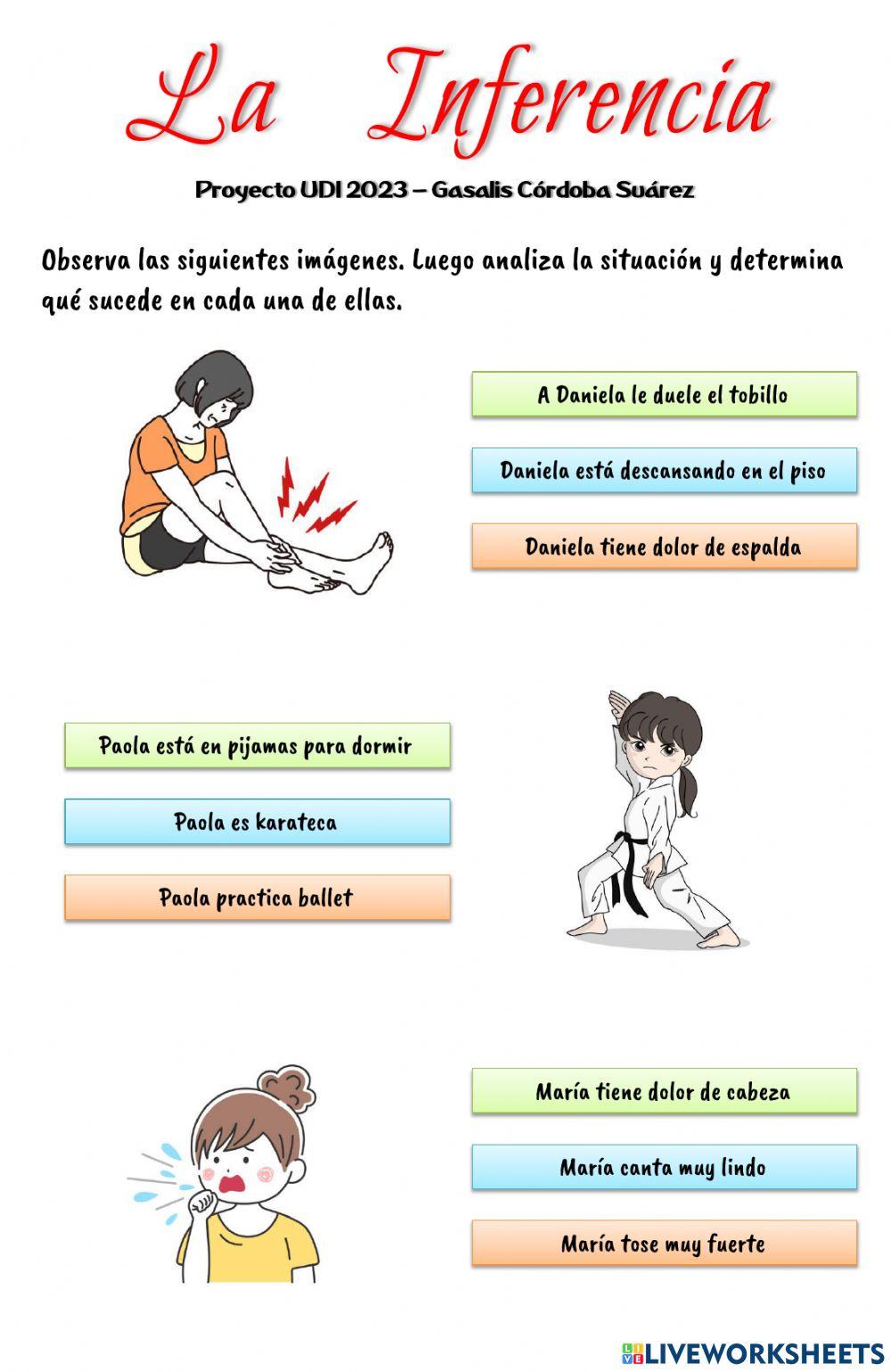 La Inferencia

Proyecto UDI 2023 – Gasalis Córdoba Suárez

Observa las siguientes imágenes. Luego analiza la situación y determina qué sucede en cada una de ellas.

A Daniela le duele el tobillo

Daniela está descansando en el piso

Daniela tiene dolor de espalda

Paola está en pijamas para dormir

Paola es karateca

Paola practica ballet

María tiene dolor de cabeza

María canta muy lindo

María tose muy fuerte

LIVEWORKSHEETS