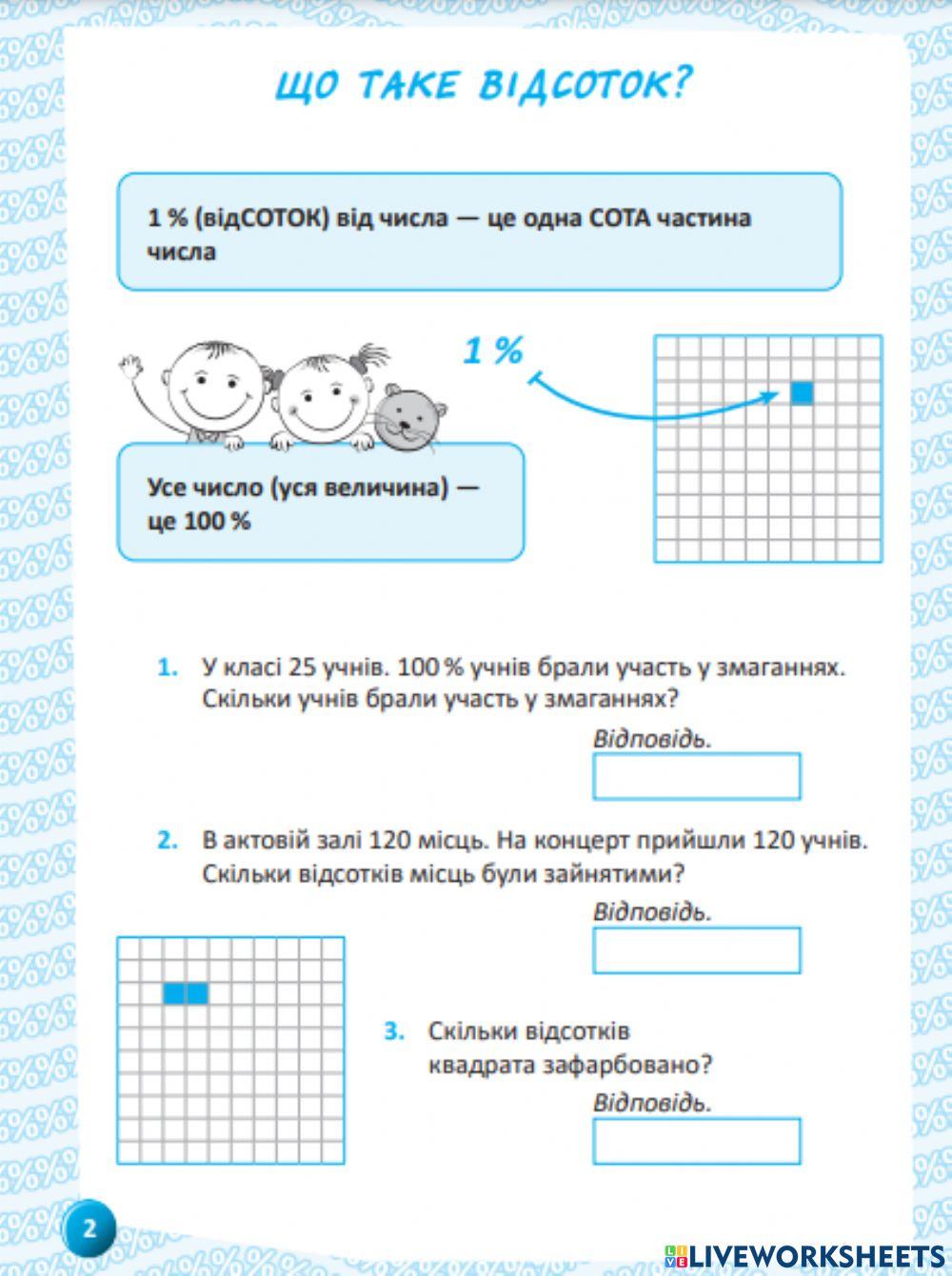 ЩО ТАКЕ ВІДСОТОК?

1 % (відСОТОК) від числа — це одна СОТА частина числа

1 %

Усе число (уся величина) — це 100 %

1. У класі 25 учнів. 100 % учнів брали участь у змаганнях. Скільки учнів брали участь у змаганнях?

Відповідь.

2. В актовій залі 120 місць. На концерт прийшли 120 учнів. Скільки відсотків місць були зайнятими?

Відповідь.

3. Скільки відсотків квадрата зафарбовано?

Відповідь.

2

LIVEWORKSHEETS