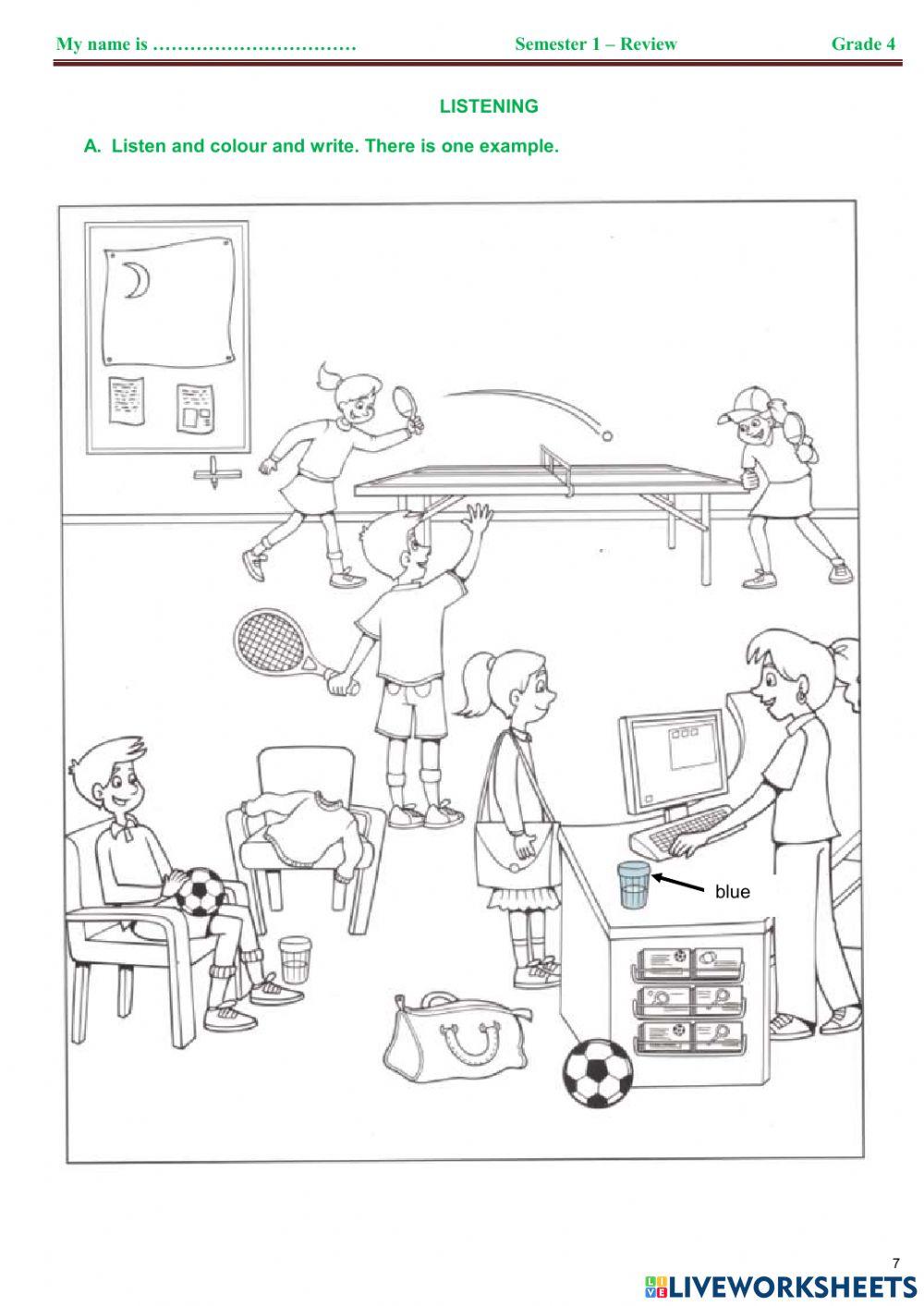 My name is …………………………… Semester 1 – Review Grade 4

LISTENING

A. Listen and colour and write. There is one example.

blue

7

LIVEWORKSHEETS