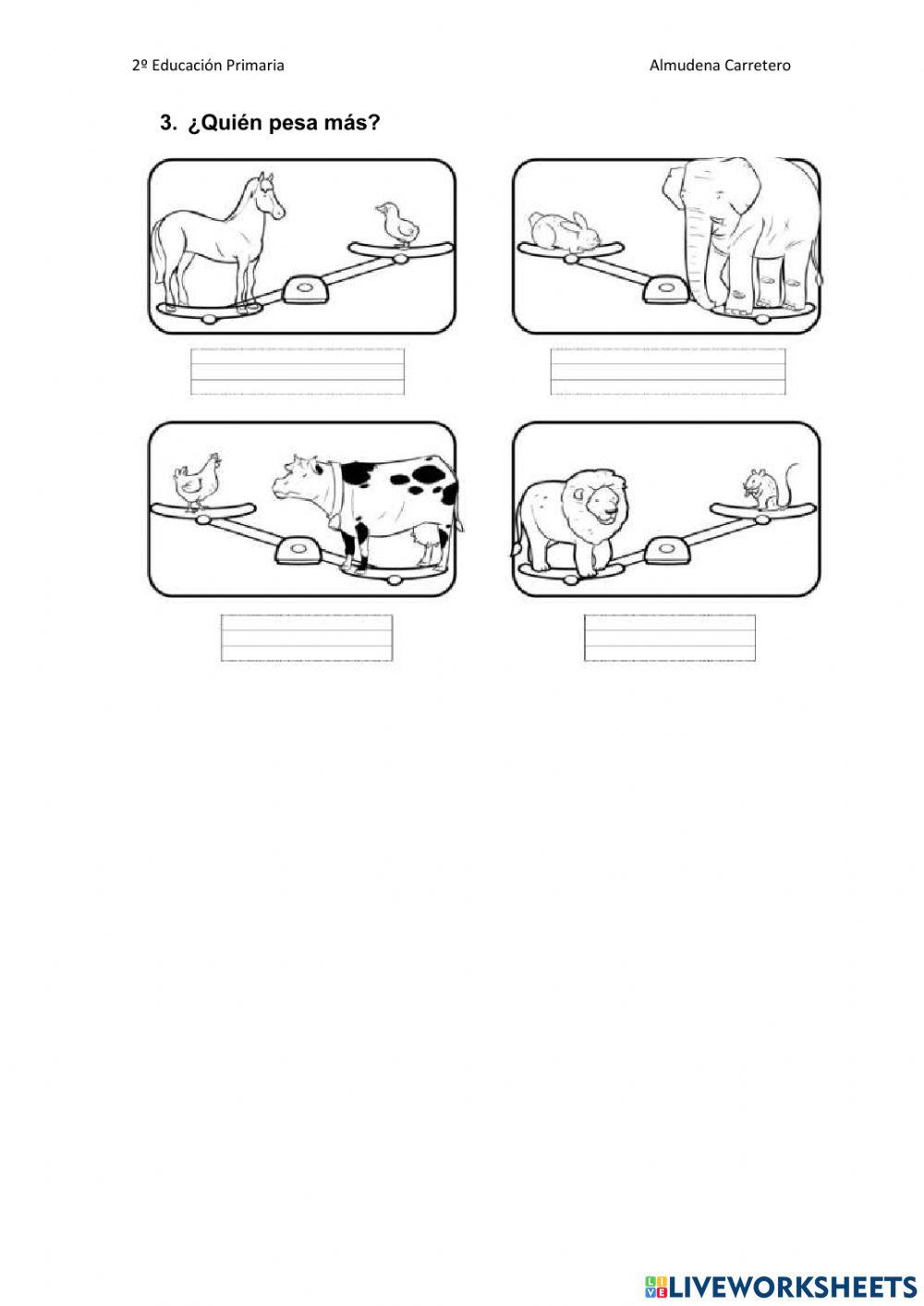 2º Educación Primaria

Almudena Carretero

3. ¿Quién pesa más?

LIVEWORKSHEETS