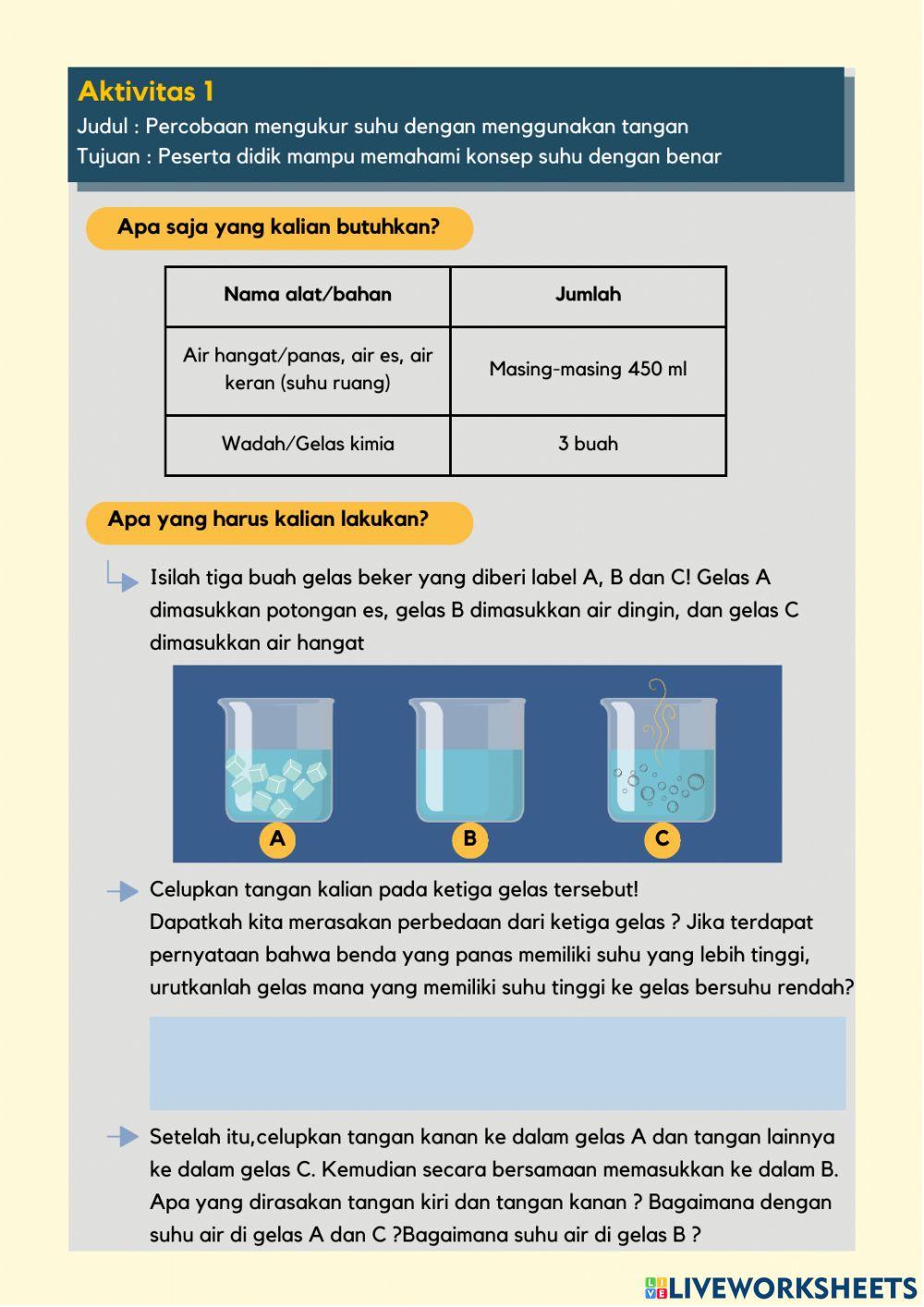 Aktivitas 1
Judul : Percobaan mengukur suhu dengan menggunakan tangan
Tujuan : Peserta didik mampu memahami konsep suhu dengan benar

Apa saja yang kalian butuhkan?

| Nama alat/bahan | Jumlah |
|---|---|
| Air hangat/panas, air es, air keran (suhu ruang) | Masing-masing 450 ml |
| Wadah/Gelas kimia | 3 buah |

Apa yang harus kalian lakukan?

Isilah tiga buah gelas beker yang diberi label A, B dan C! Gelas A dimasukkan potongan es, gelas B dimasukkan air dingin, dan gelas C dimasukkan air hangat

A B C

Celupkan tangan kalian pada ketiga gelas tersebut!
Dapatkah kita merasakan perbedaan dari ketiga gelas ? Jika terdapat pernyataan bahwa benda yang panas memiliki suhu yang lebih tinggi, urutkanlah gelas mana yang memiliki suhu tinggi ke gelas bersuhu rendah?

Setelah itu,celupkan tangan kanan ke dalam gelas A dan tangan lainnya ke dalam gelas C. Kemudian secara bersamaan memasukkan ke dalam B. Apa yang dirasakan tangan kiri dan tangan kanan ? Bagaimana dengan suhu air di gelas A dan C ?Bagaimana suhu air di gelas B ?

LIVEWORKSHEETS