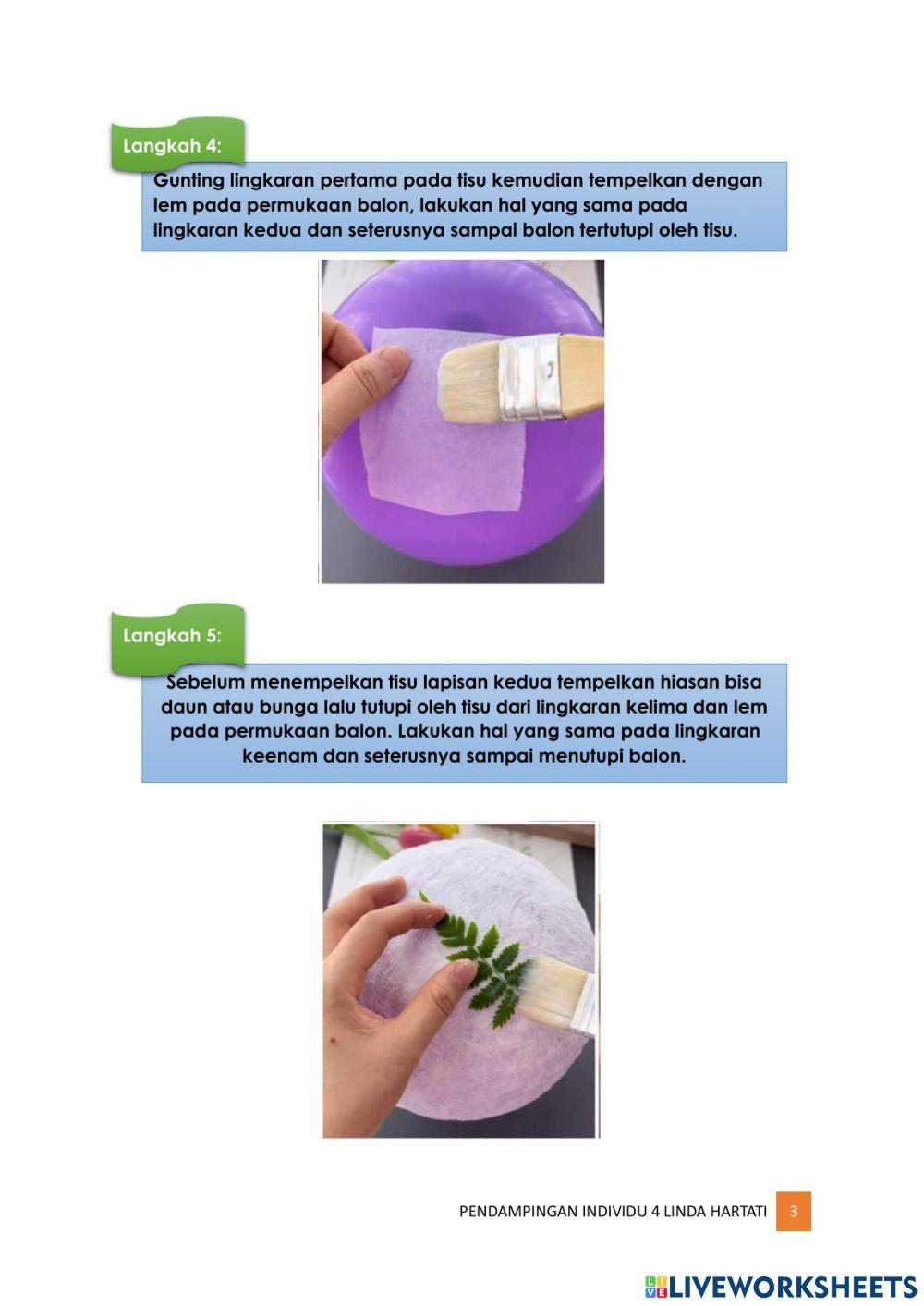 Langkah 4:

Gunting lingkaran pertama pada tisu kemudian tempelkan dengan lem pada permukaan balon, lakukan hal yang sama pada lingkaran kedua dan seterusnya sampai balon tertutupi oleh tisu.

Langkah 5:

Sebelum menempelkan tisu lapisan kedua tempelkan hiasan bisa daun atau bunga lalu tutupi oleh tisu dari lingkaran kelima dan lem pada permukaan balon. Lakukan hal yang sama pada lingkaran keenam dan seterusnya sampai menutupi balon.

PENDAMPINGAN INDIVIDU 4 LINDA HARTATI 3

LIVEWORKSHEETS